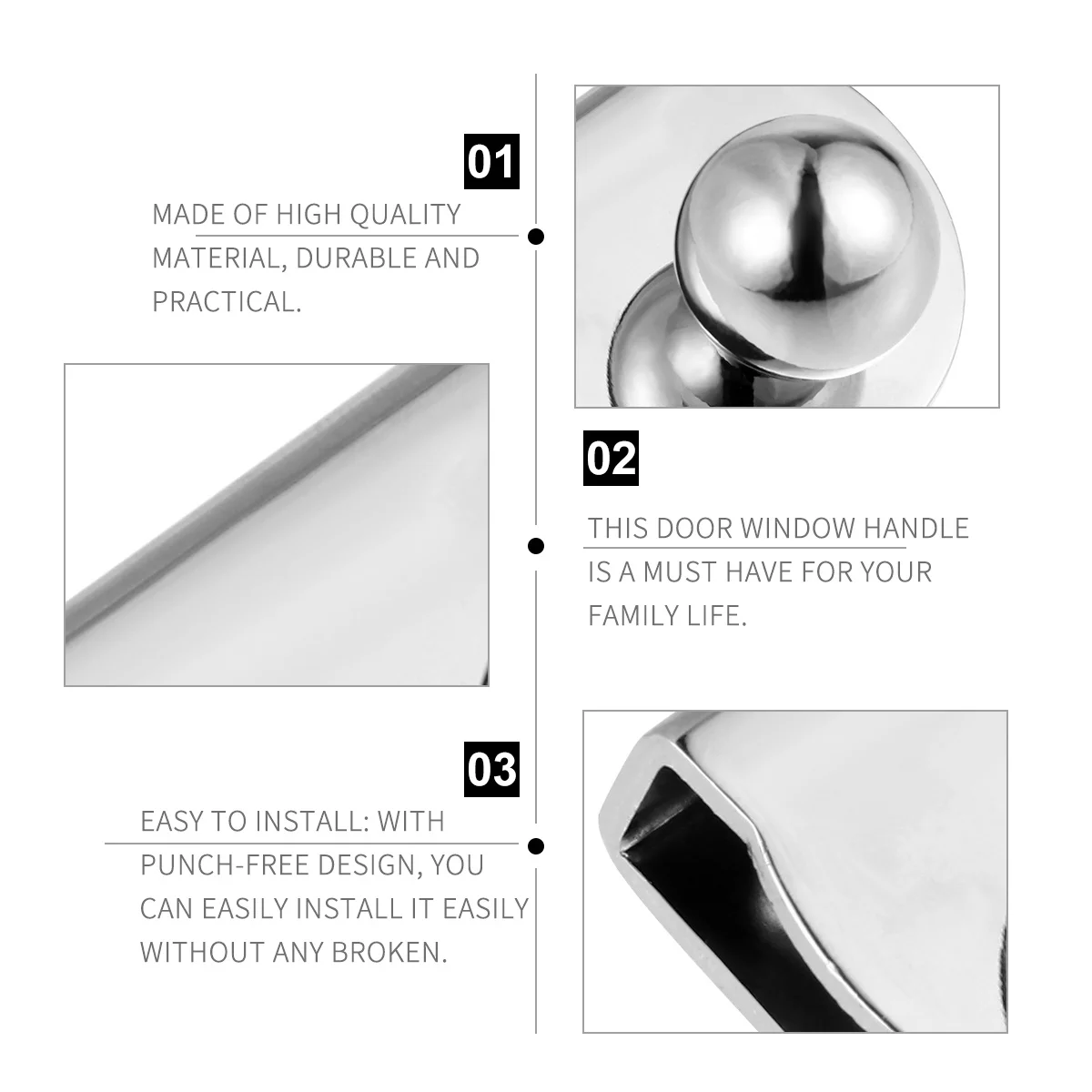 01

MADE OF HIGH QUALITY MATERIAL, DURABLE AND PRACTICAL.

02

THIS DOOR WINDOW HANDLE IS A MUST HAVE FOR YOUR FAMILY LIFE.

03

EASY TO INSTALL: WITH PUNCH-FREE DESIGN, YOU CAN EASILY INSTALL IT EASILY WITHOUT ANY BROKEN.