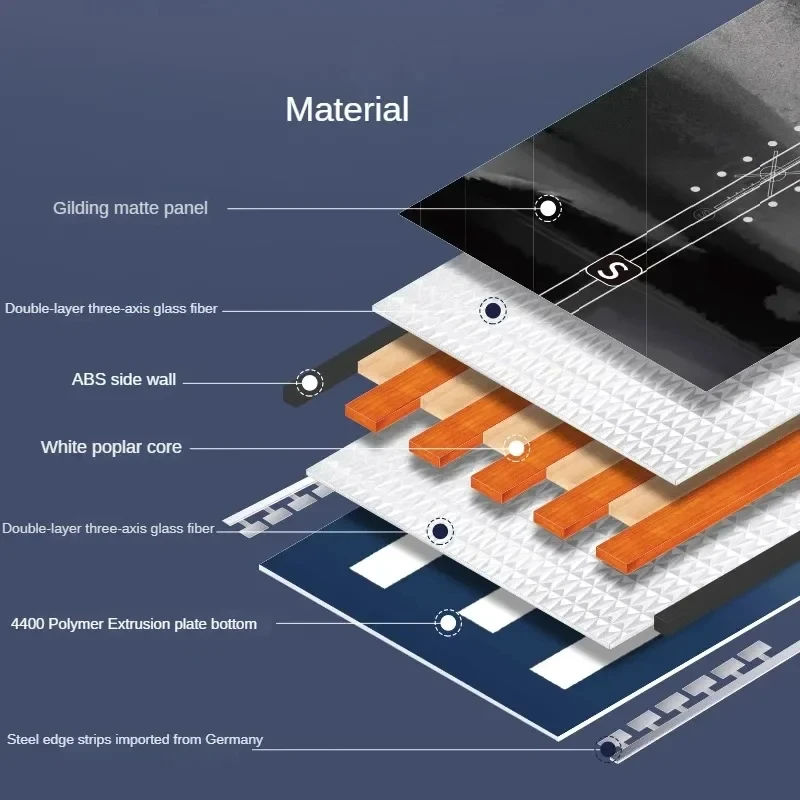 Material

Gilding matte panel

Double-layer three-axis glass fiber

ABS side wall

White poplar core

Double-layer three-axis glass fiber

4400 Polymer Extrusion plate bottom

Steel edge strips imported from Germany

S