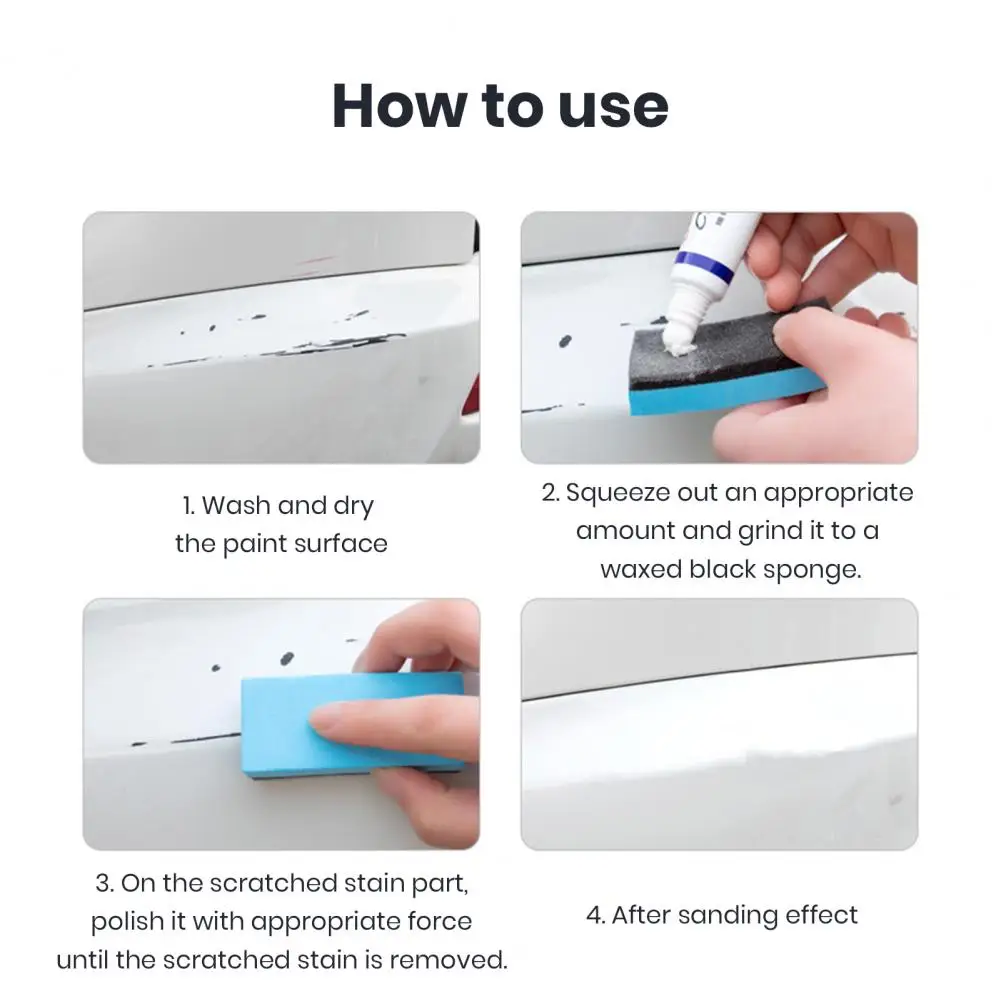 How to use

1. Wash and dry the paint surface

2. Squeeze out an appropriate amount and grind it to a waxed black sponge.

3. On the scratched stain part, polish it with appropriate force until the scratched stain is removed.

4. After sanding effect