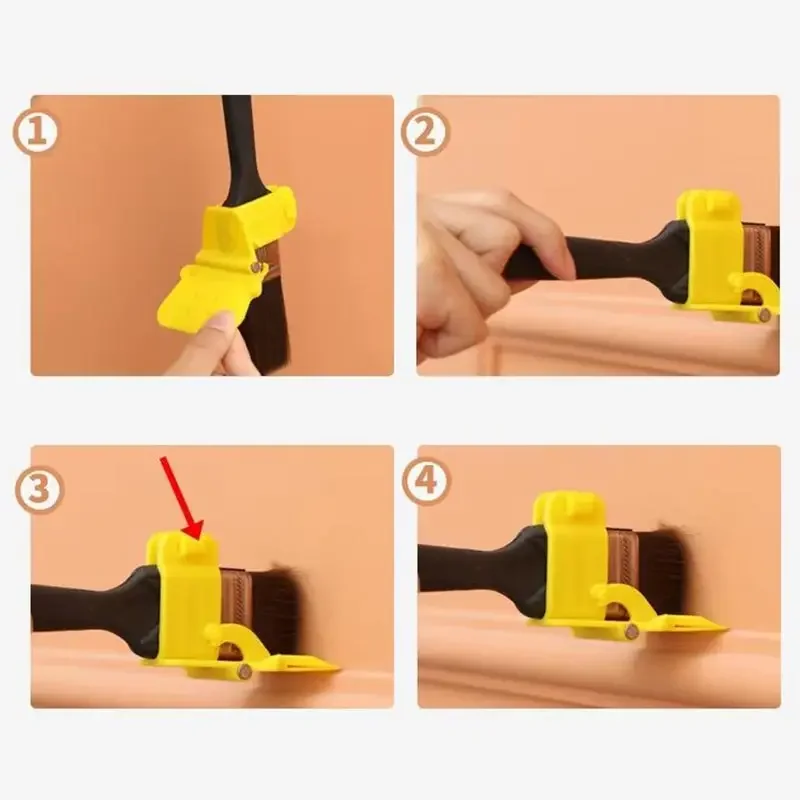 1
2
3
4