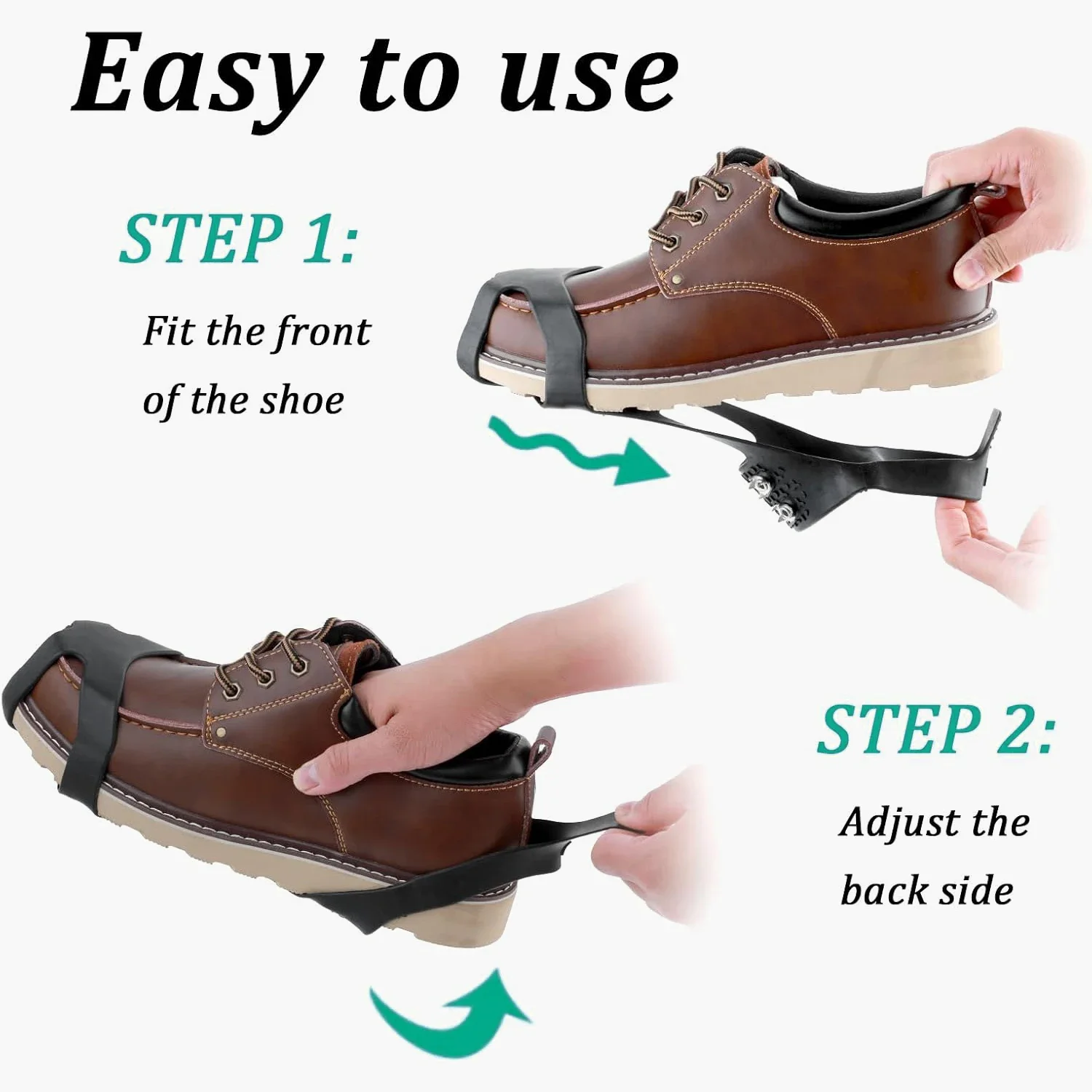 Easy to use

STEP 1:

Fit the front of the shoe

STEP 2:

Adjust the back side