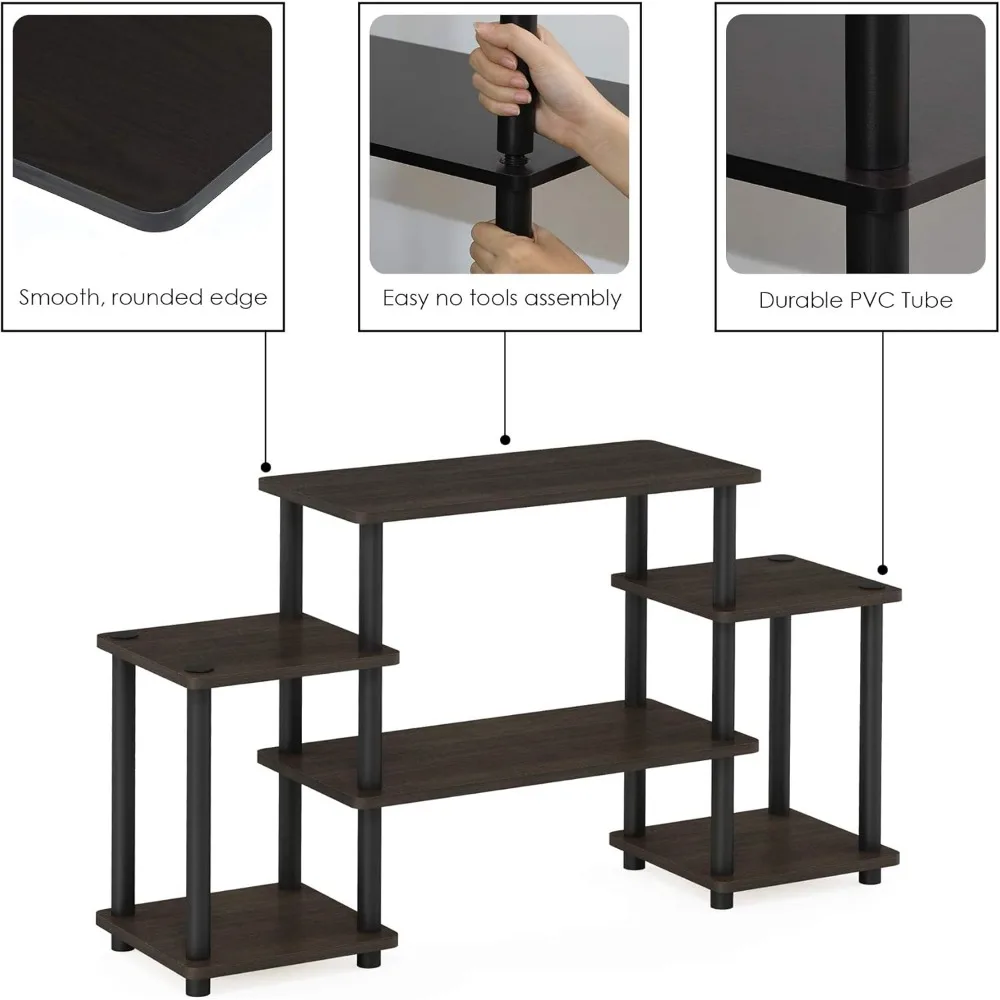 Smooth, rounded edge

Easy no tools assembly

Durable PVC Tube