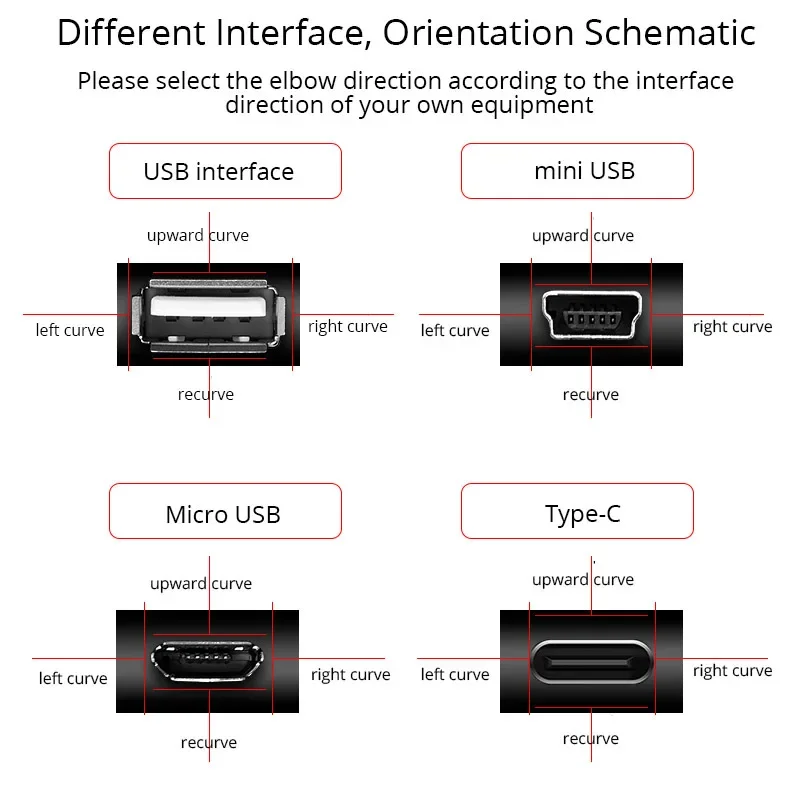 Different Interface, Orientation Schematic

Please select the elbow direction according to the interface direction of your own equipment

USB interface

upward curve

left curve

right curve

recurve

mini USB

upward curve

left curve

right curve

recurve

Micro USB

upward curve

left curve

right curve

recurve

Type-C

upward curve

left curve

right curve

recurve