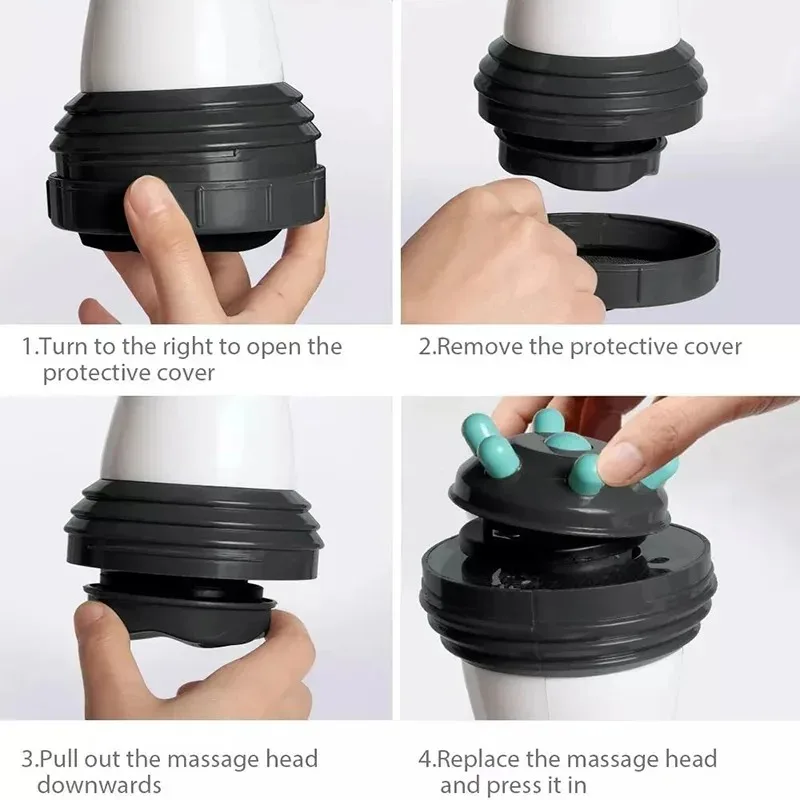 1.Turn to the right to open the protective cover

2.Remove the protective cover

3.Pull out the massage head downwards

4.Replace the massage head and press it in