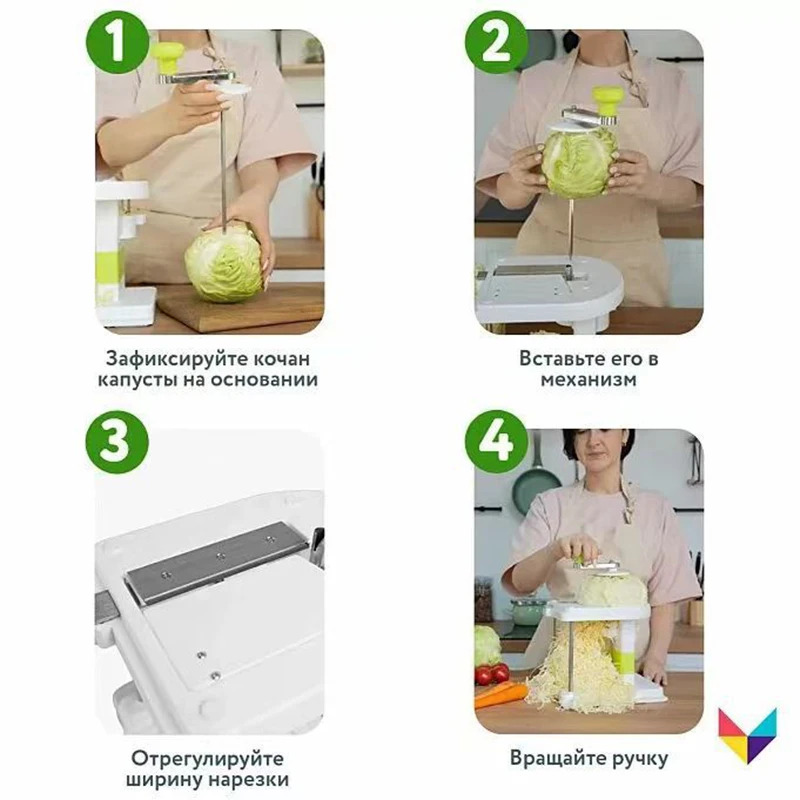 1

Зафиксируйте кочан капусты на основании

2

Вставьте его в механизм

3

Отрегулируйте ширину нарезки

4

Вращайте ручку