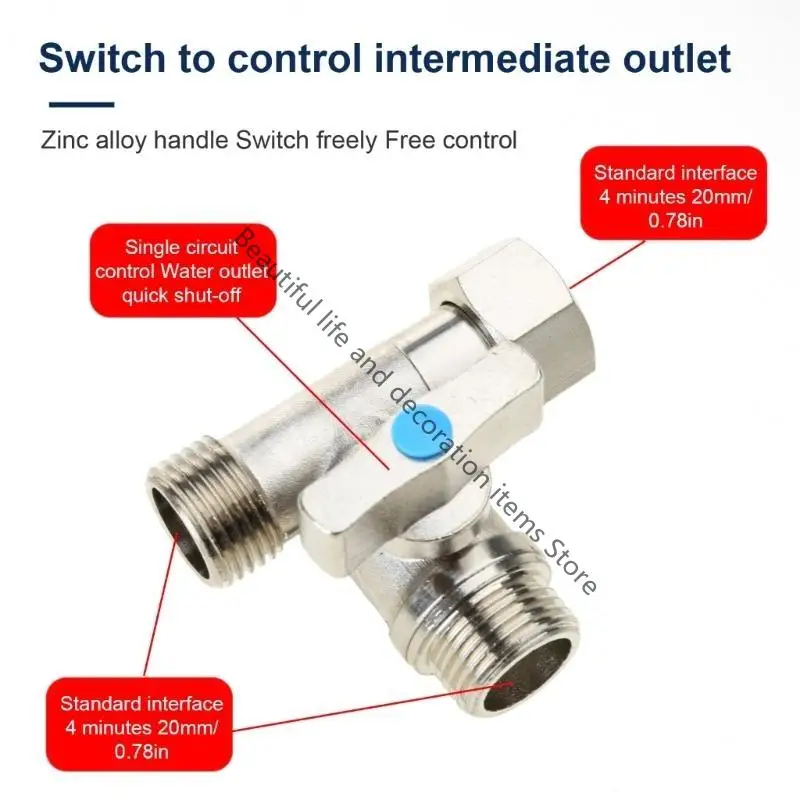 Switch to control intermediate outlet

Zinc alloy handle Switch freely Free control

Standard interface 4 minutes 20mm/ 0.78in

Single circuit control Water outlet quick shut-off

Beautiful life and decoration items Store

Standard interface 4 minutes 20mm/ 0.78in