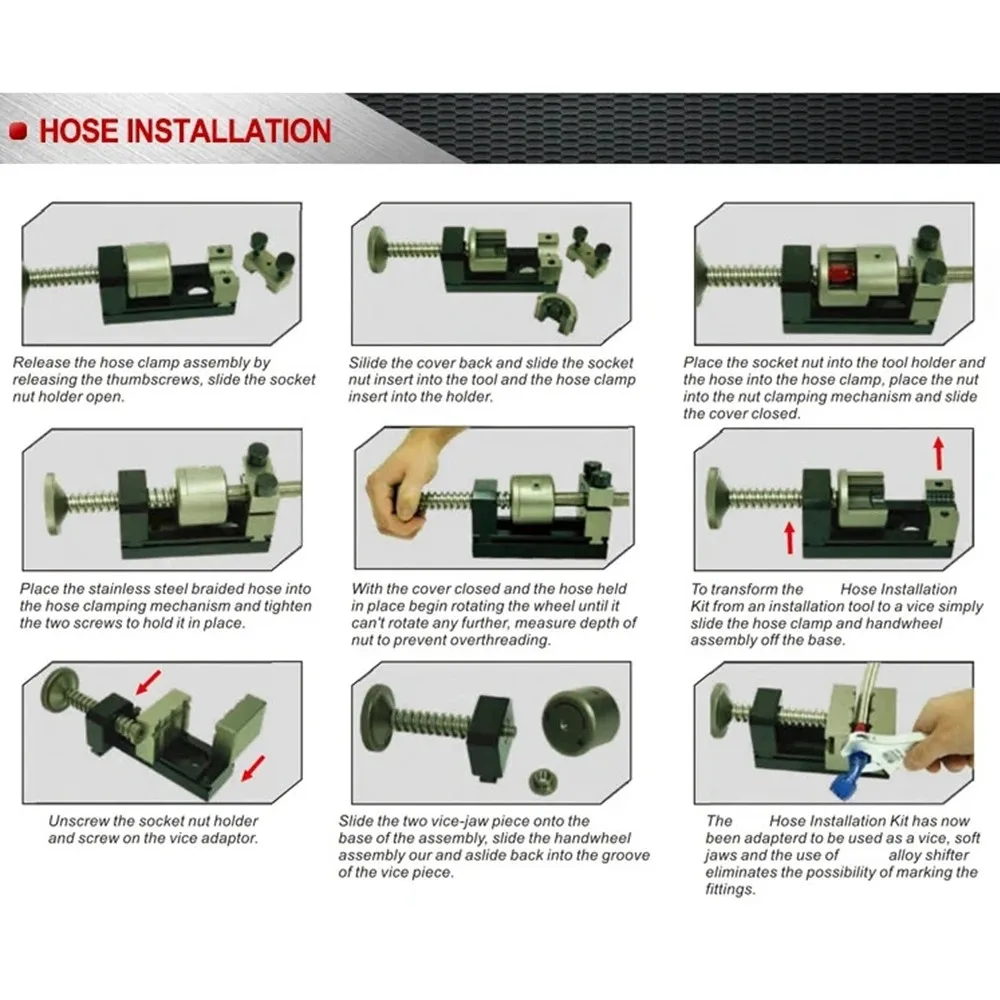 HOSE INSTALLATION

Release the hose clamp assembly by releasing the thumbscrews, slide the socket nut holder open.

Silide the cover back and slide the socket nut insert into the tool and the hose clamp insert into the holder.

Place the socket nut into the tool holder and the hose into the hose clamp, place the nut into the nut clamping mechanism and slide the cover closed.

Place the stainless steel braided hose into the hose clamping mechanism and tighten the two screws to hold it in place.

With the cover closed and the hose held in place begin rotating the wheel until it can't rotate any further, measure depth of nut to prevent overthreading.

To transform the Hose Installation Kit from an installation tool to a vice simply slide the hose clamp and handwheel assembly off the base.

Unscrew the socket nut holder and screw on the vice adaptor.

Slide the two vice-jaw piece onto the base of the assembly, slide the handwheel assembly our and aslide back into the groove of the vice piece.

The Hose Installation Kit has now been adapterd to be used as a vice, soft jaws and the use of alloy shifter eliminates the possibility of marking the fittings.