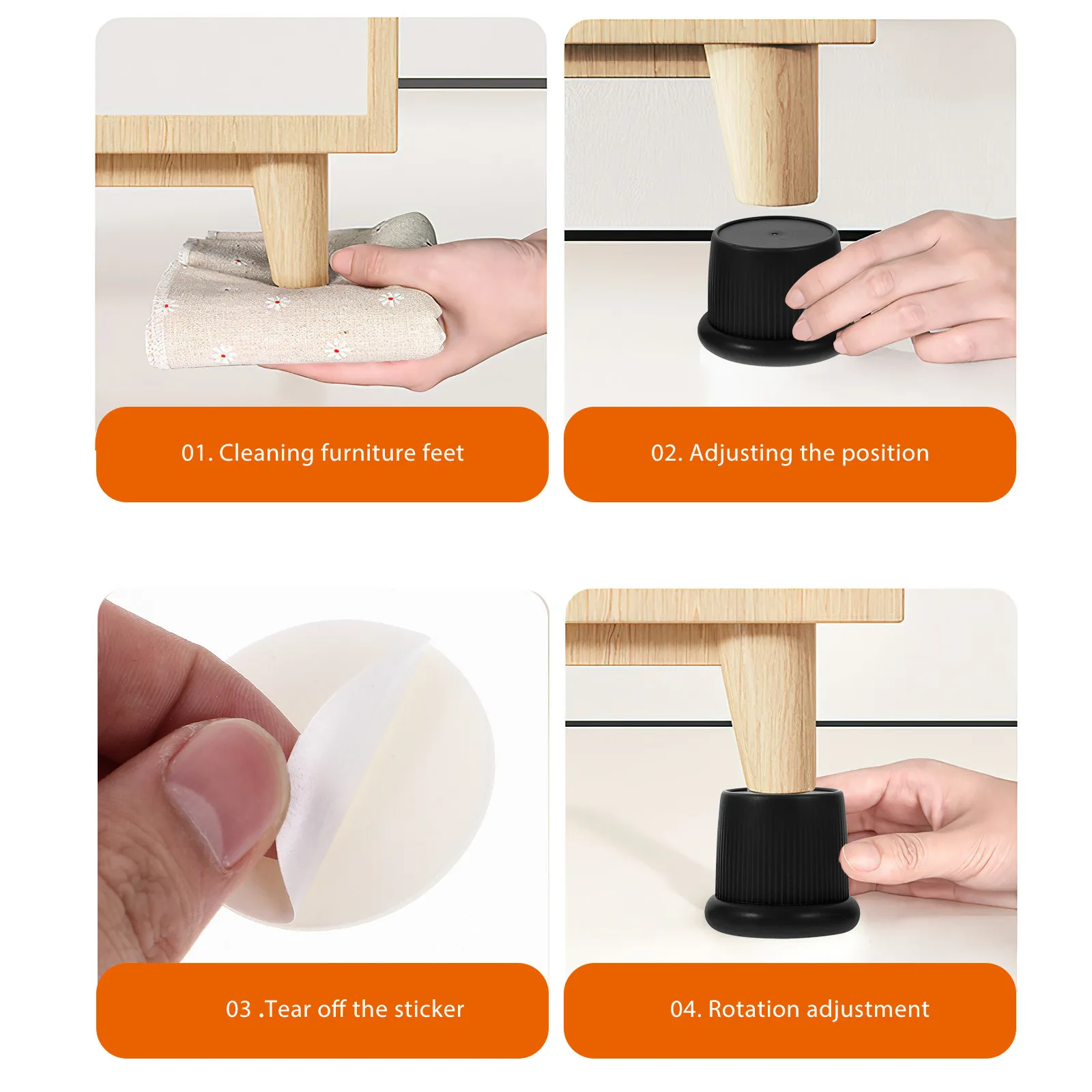 01. Cleaning furniture feet

02. Adjusting the position

03 .Tear off the sticker

04. Rotation adjustment