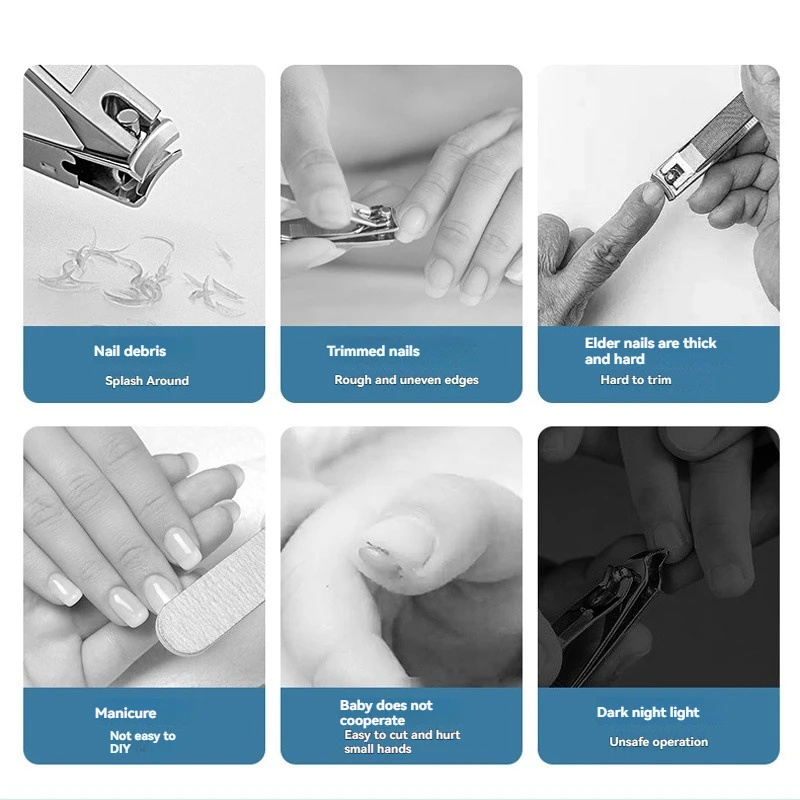 Nail debris
Splash Around

Trimmed nails
Rough and uneven edges

Elder nails are thick and hard
Hard to trim

Manicure
Not easy to DIY

Baby does not cooperate
Easy to cut and hurt small hands

Dark night light
Unsafe operation