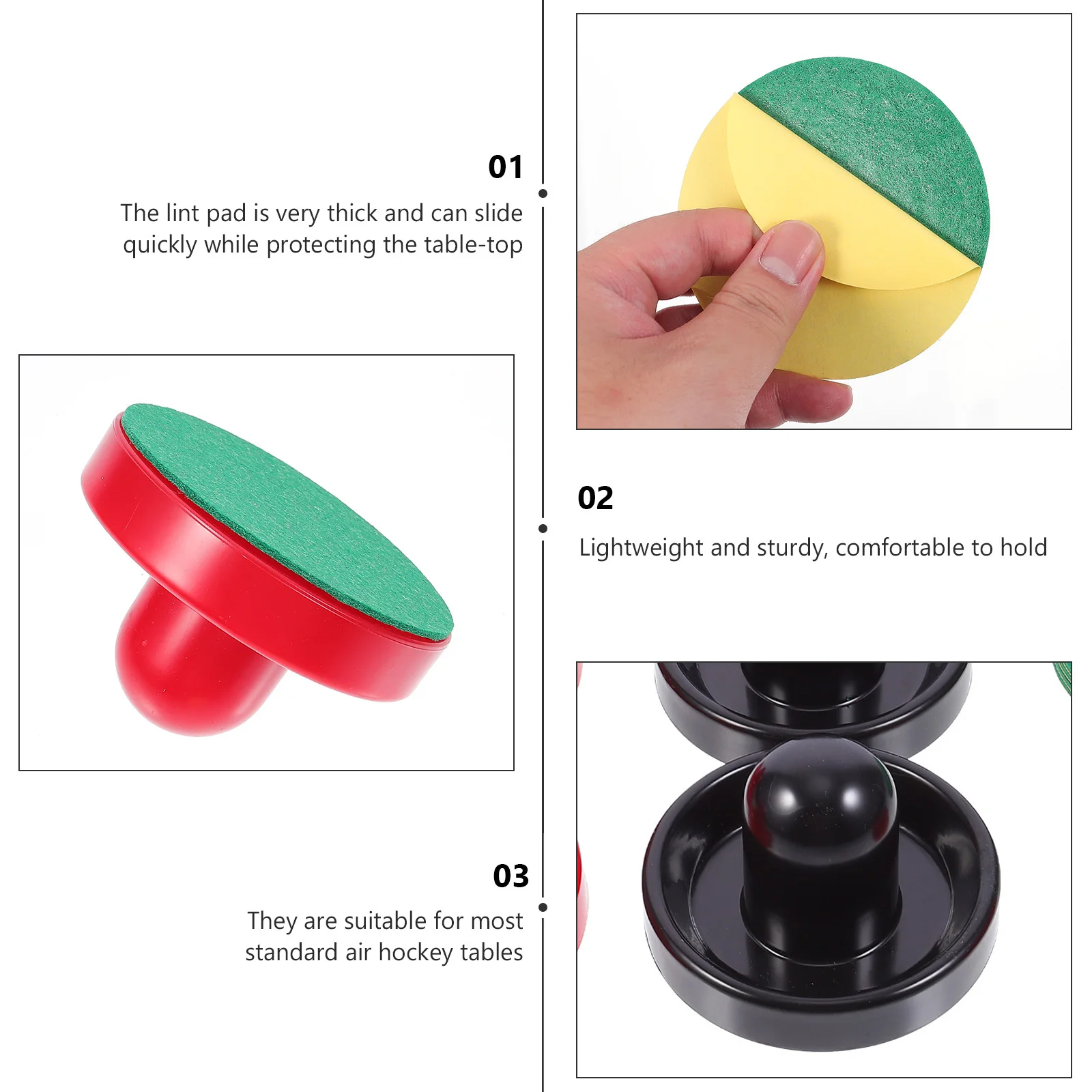 01

The lint pad is very thick and can slide quickly while protecting the table-top

02

Lightweight and sturdy, comfortable to hold

03

They are suitable for most standard air hockey tables