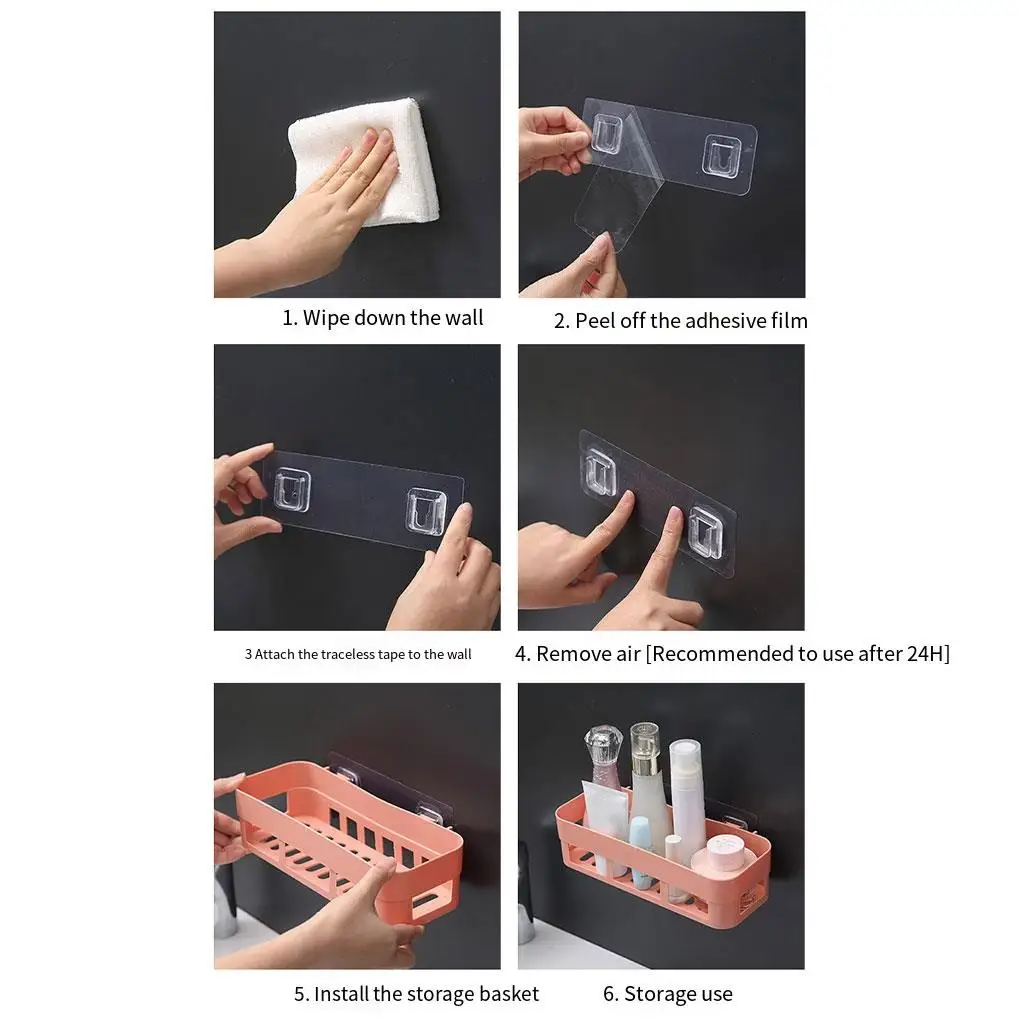 1. Wipe down the wall

2. Peel off the adhesive film

3 Attach the traceless tape to the wall

4. Remove air [Recommended to use after 24H]

5. Install the storage basket

6. Storage use