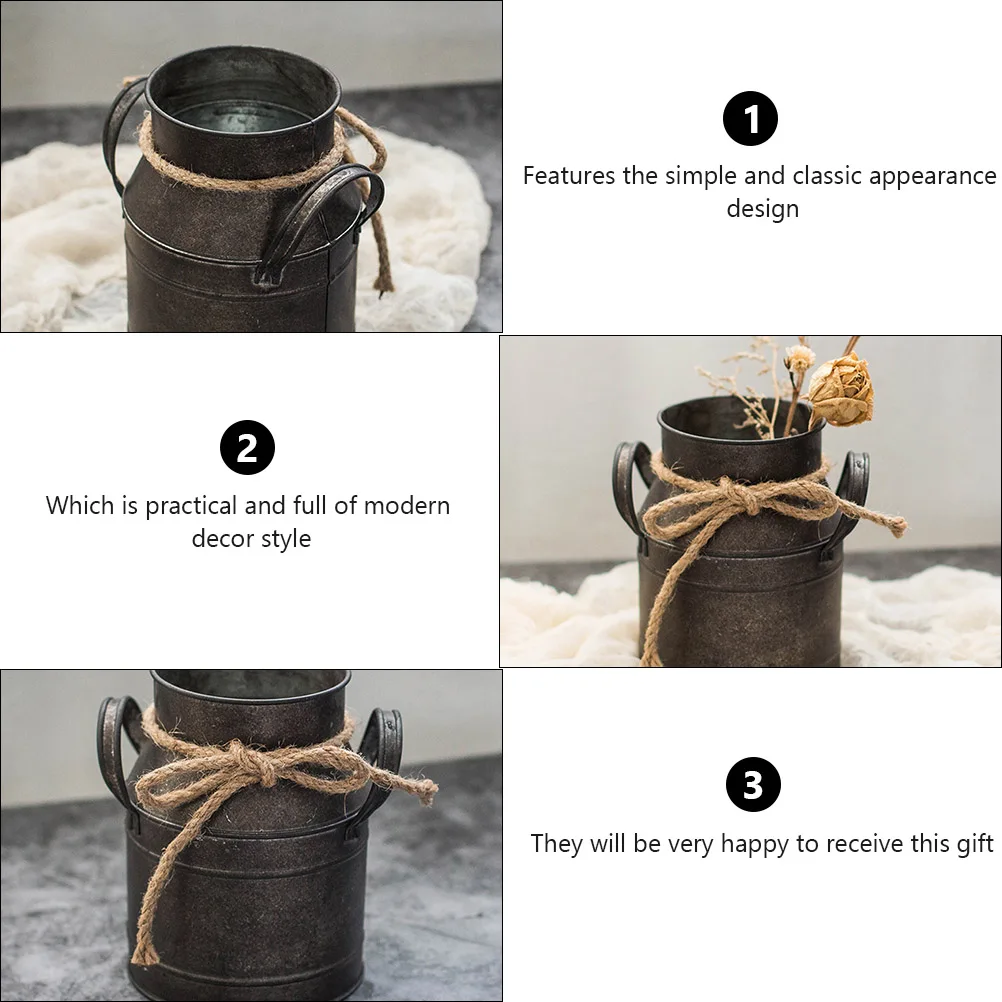 1

Features the simple and classic appearance design

2

Which is practical and full of modern decor style

3

They will be very happy to receive this gift