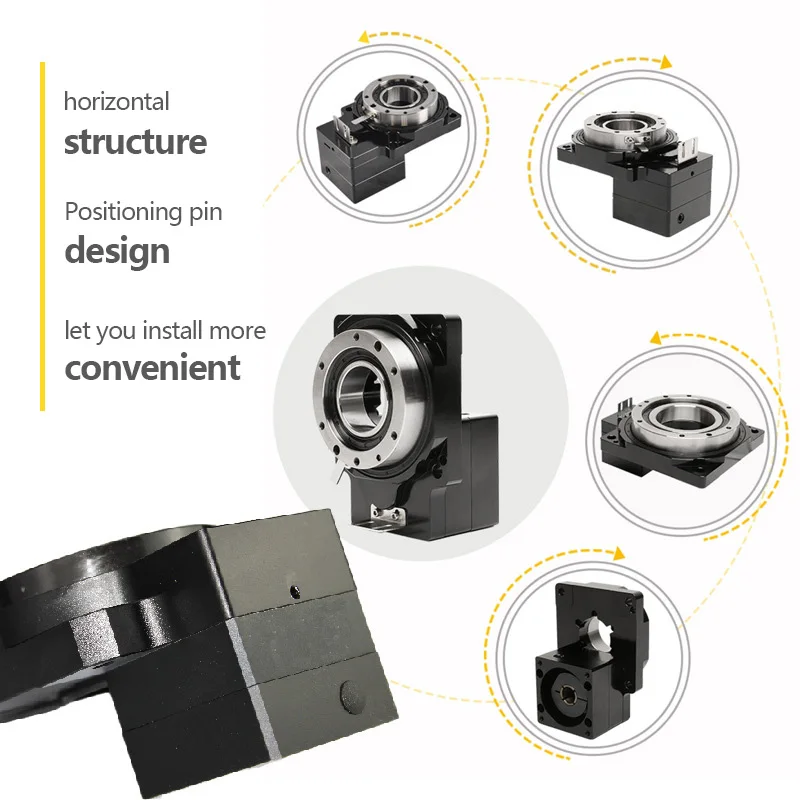 horizontal
structure

Positioning pin
design

let you install more
convenient