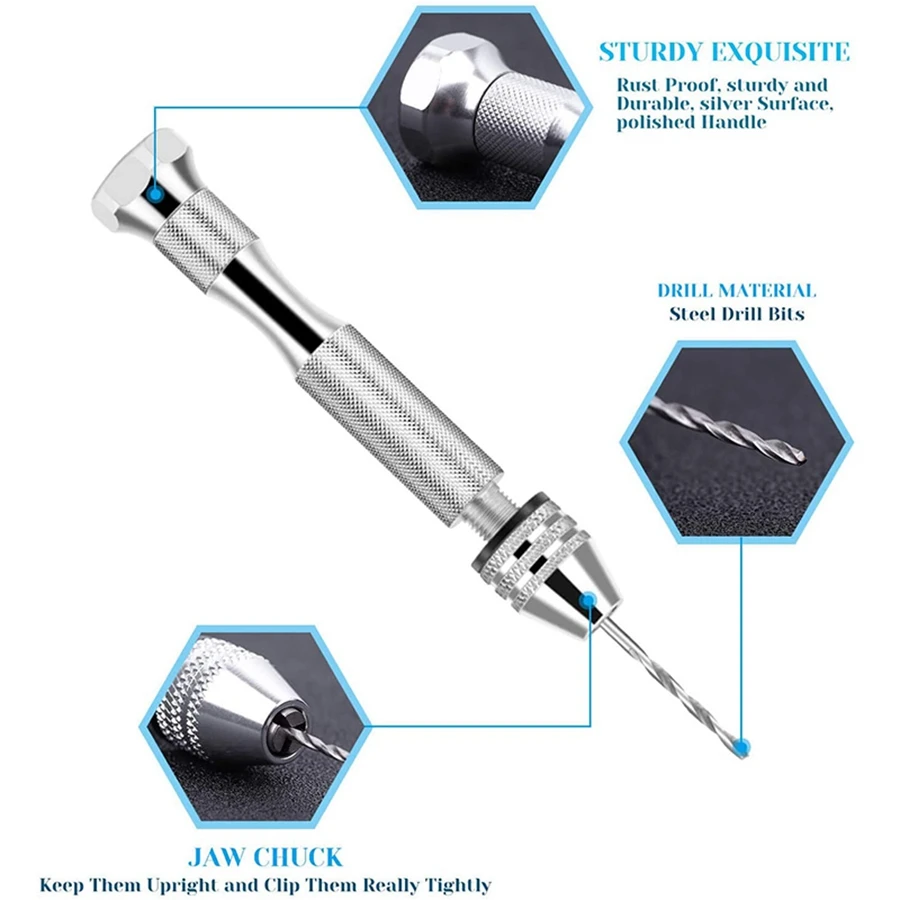 STURDY EXQUISITE
Rust Proof, sturdy and Durable, silver Surface, polished Handle

DRILL MATERIAL
Steel Drill Bits

JAW CHUCK
Keep Them Upright and Clip Them Really Tightly