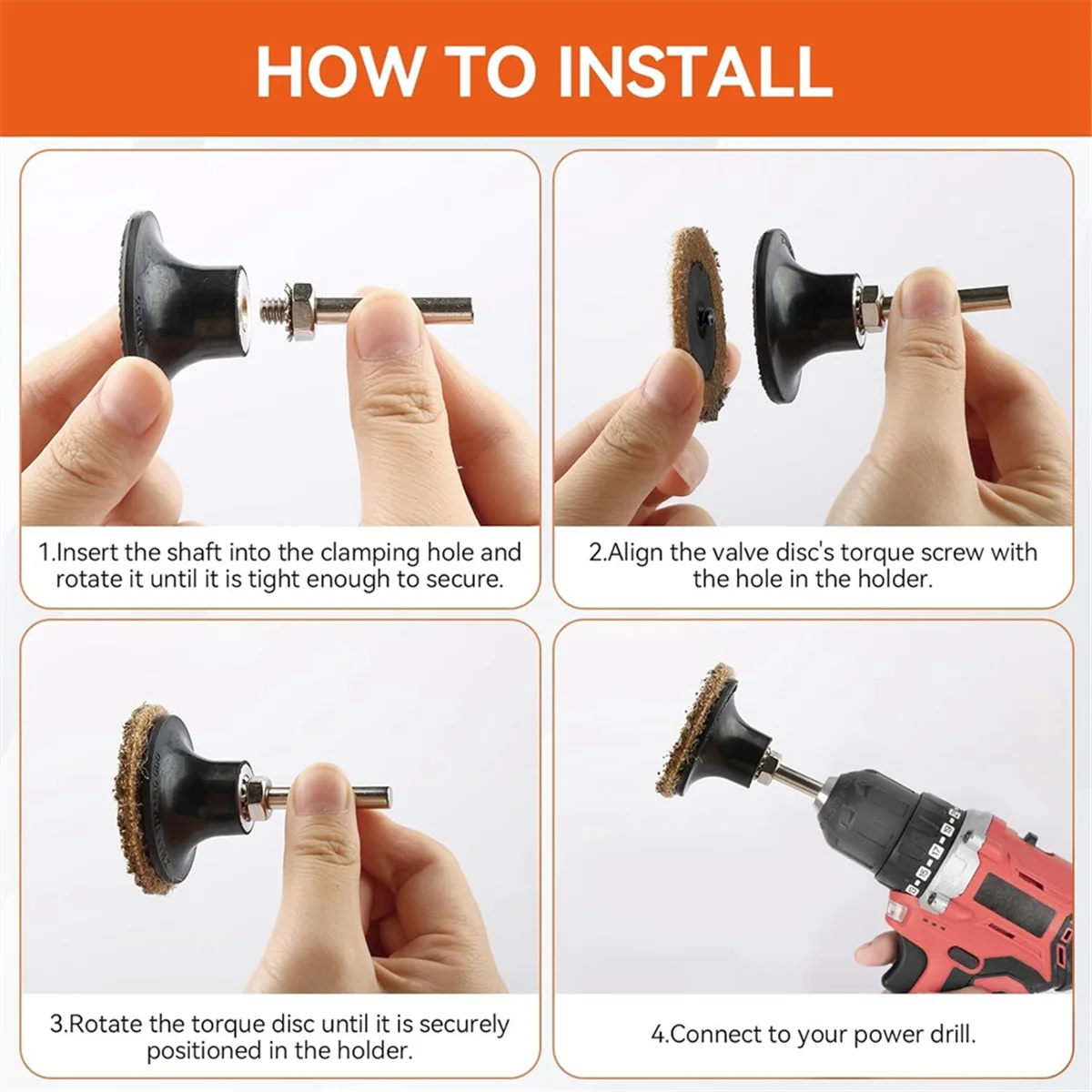 HOW TO INSTALL

1.Insert the shaft into the clamping hole and rotate it until it is tight enough to secure.

2.Align the valve disc's torque screw with the hole in the holder.

3.Rotate the torque disc until it is securely positioned in the holder.

4.Connect to your power drill.