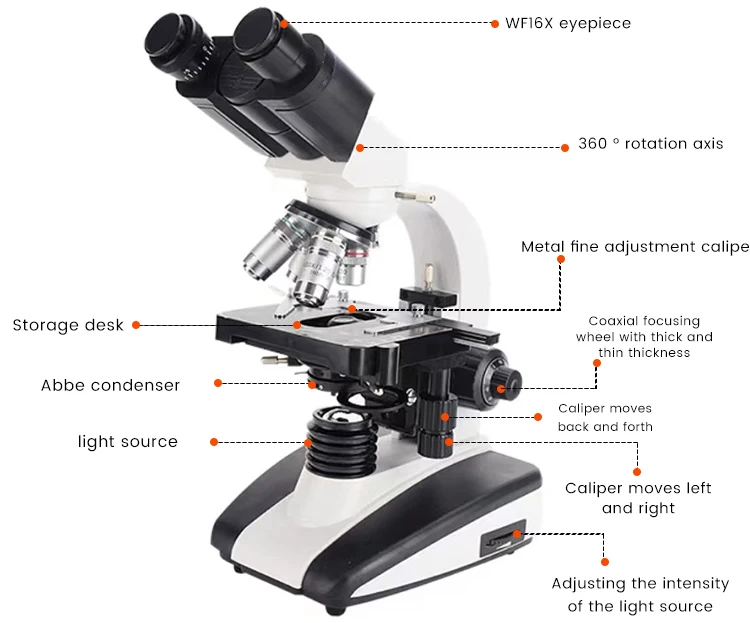 WF16X eyepiece

360 ° rotation axis

Metal fine adjustment calipe

Storage desk

Coaxial focusing wheel with thick and thin thickness

Abbe condenser

Caliper moves back and forth

light source

Caliper moves left and right

Adjusting the intensity of the light source