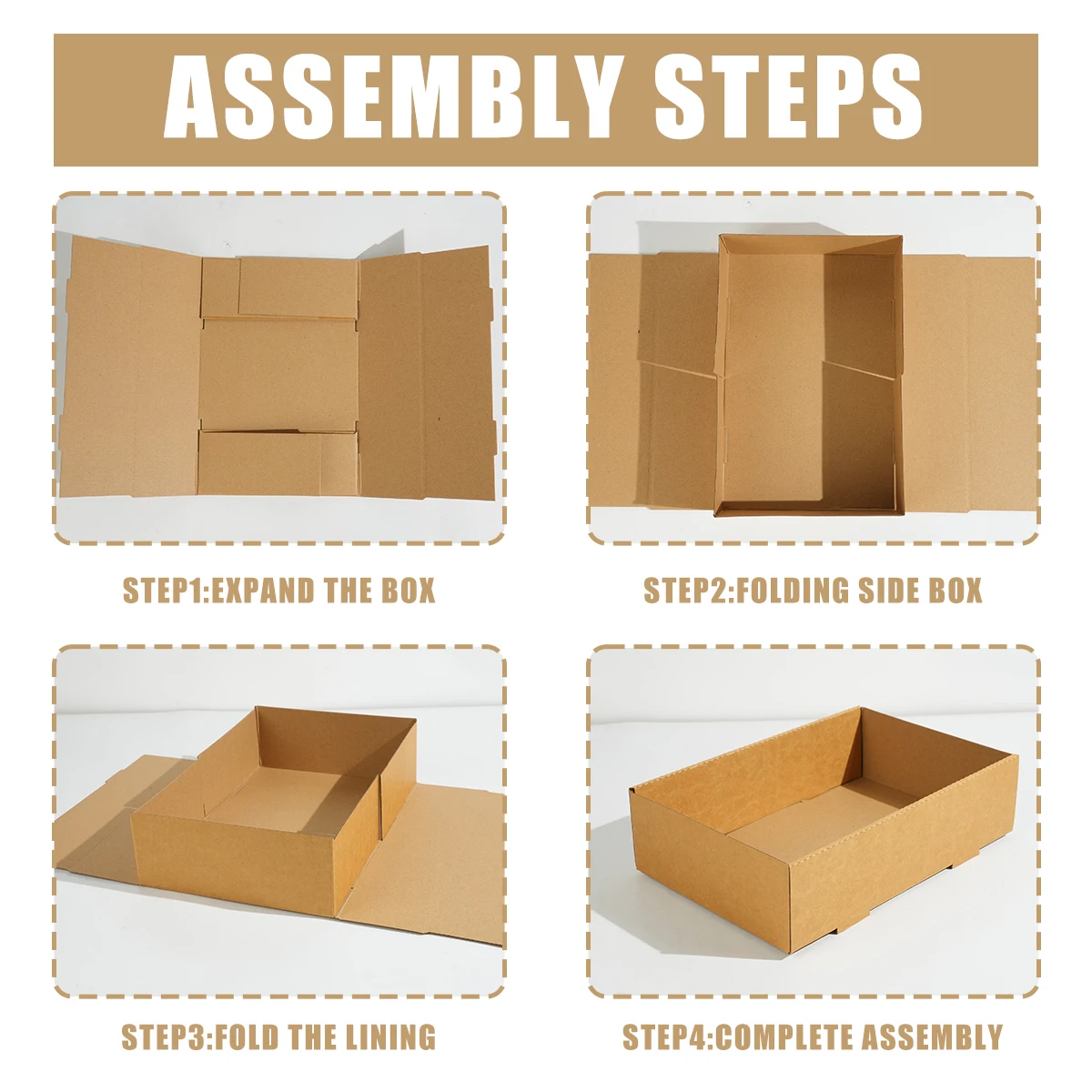 ASSEMBLY STEPS

STEP1:EXPAND THE BOX

STEP2:FOLDING SIDE BOX

STEP3:FOLD THE LINING

STEP4:COMPLETE ASSEMBLY