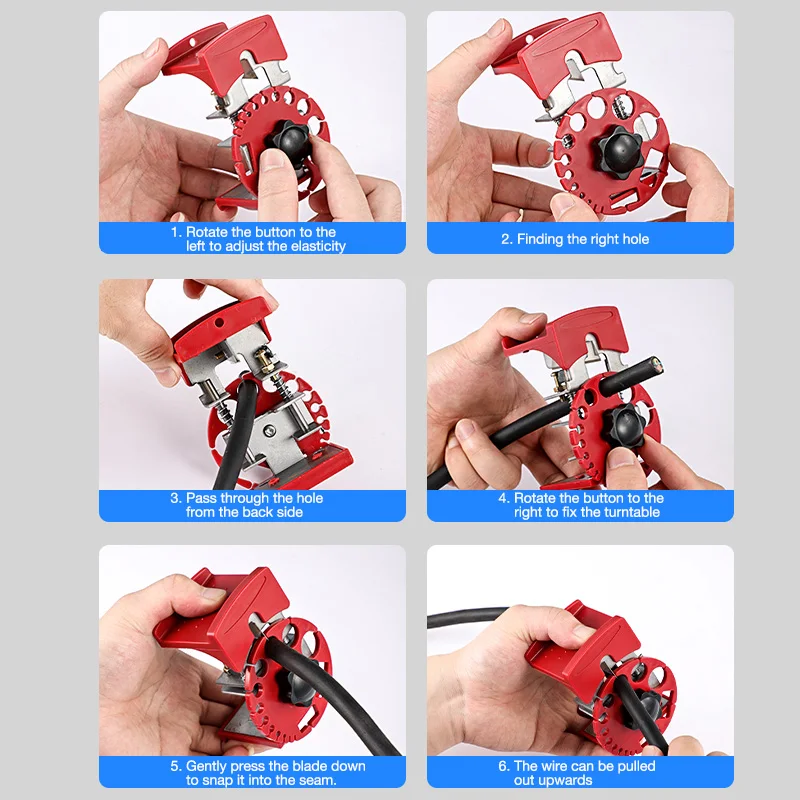 1. Rotate the button to the left to adjust the elasticity

2. Finding the right hole

3. Pass through the hole from the back side

4. Rotate the button to the right to fix the turntable

5. Gently press the blade down to snap it into the seam.

6. The wire can be pulled out upwards