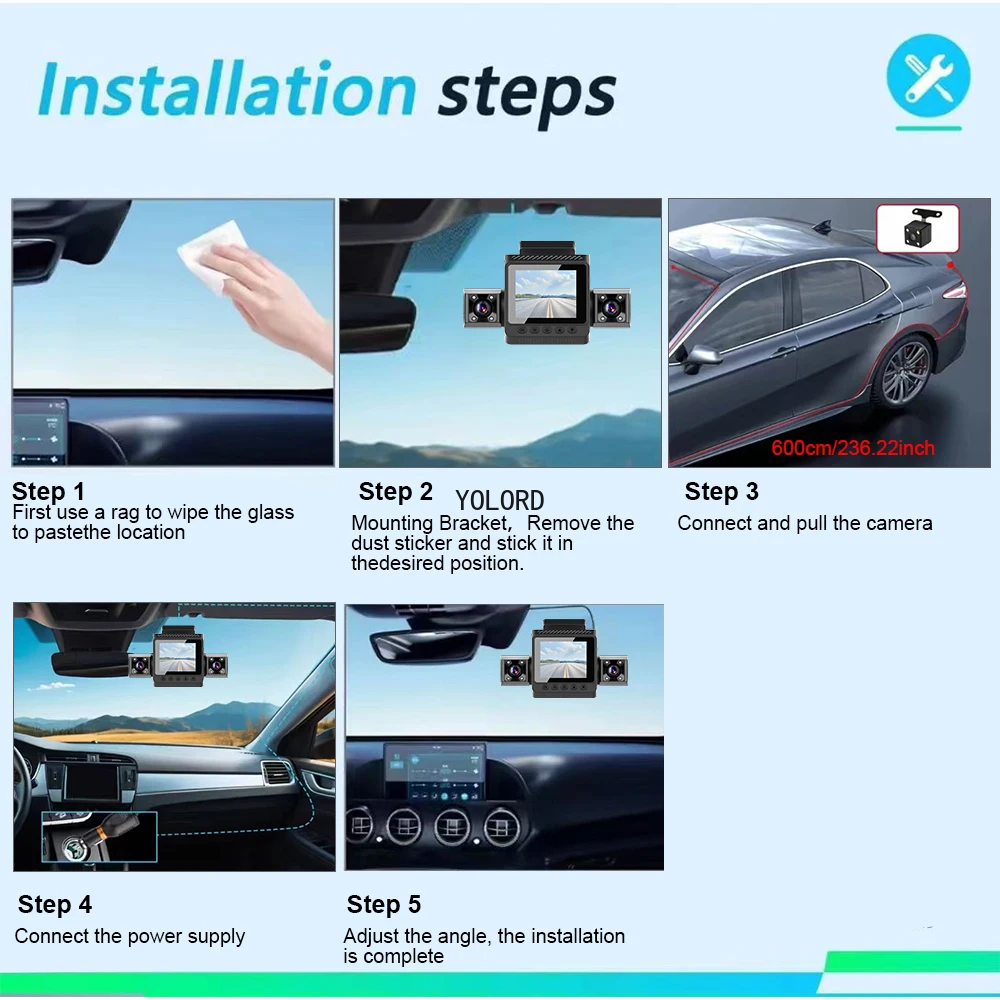 Installation steps

600cm/236.22inch

Step 1
First use a rag to wipe the glass to pastethe location

Step 2 YOLORD
Mounting Bracket, Remove the dust sticker and stick it in thedesired position.

Step 3
Connect and pull the camera

Step 4
Connect the power supply

Step 5
Adjust the angle, the installation is complete