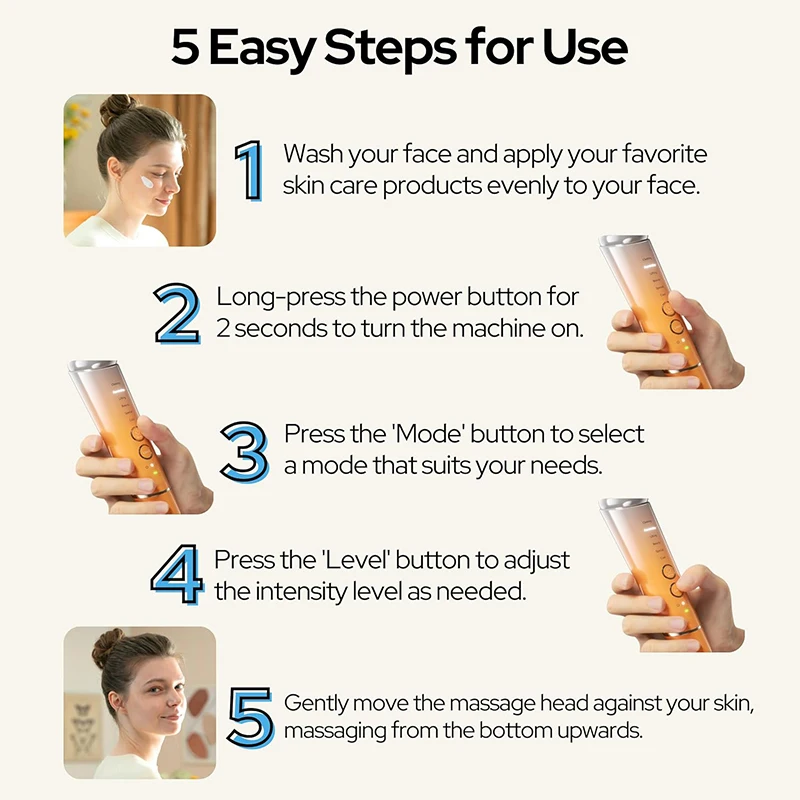 5 Easy Steps for Use

1 Wash your face and apply your favorite skin care products evenly to your face.

2 Long-press the power button for 2 seconds to turn the machine on.

3 Press the 'Mode' button to select a mode that suits your needs.

4 Press the 'Level' button to adjust the intensity level as needed.

5 Gently move the massage head against your skin, massaging from the bottom upwards.