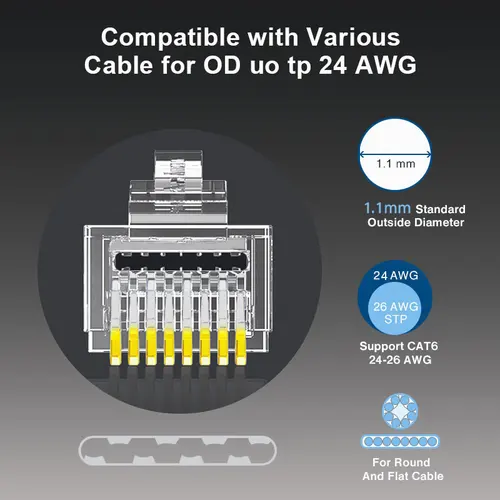 Compatible with Various Cable for OD uo tp 24 AWG

1.1 mm

1.1mm Standard Outside Diameter

24 AWG

26 AWG STP

Support CAT6 24-26 AWG

For Round And Flat Cable