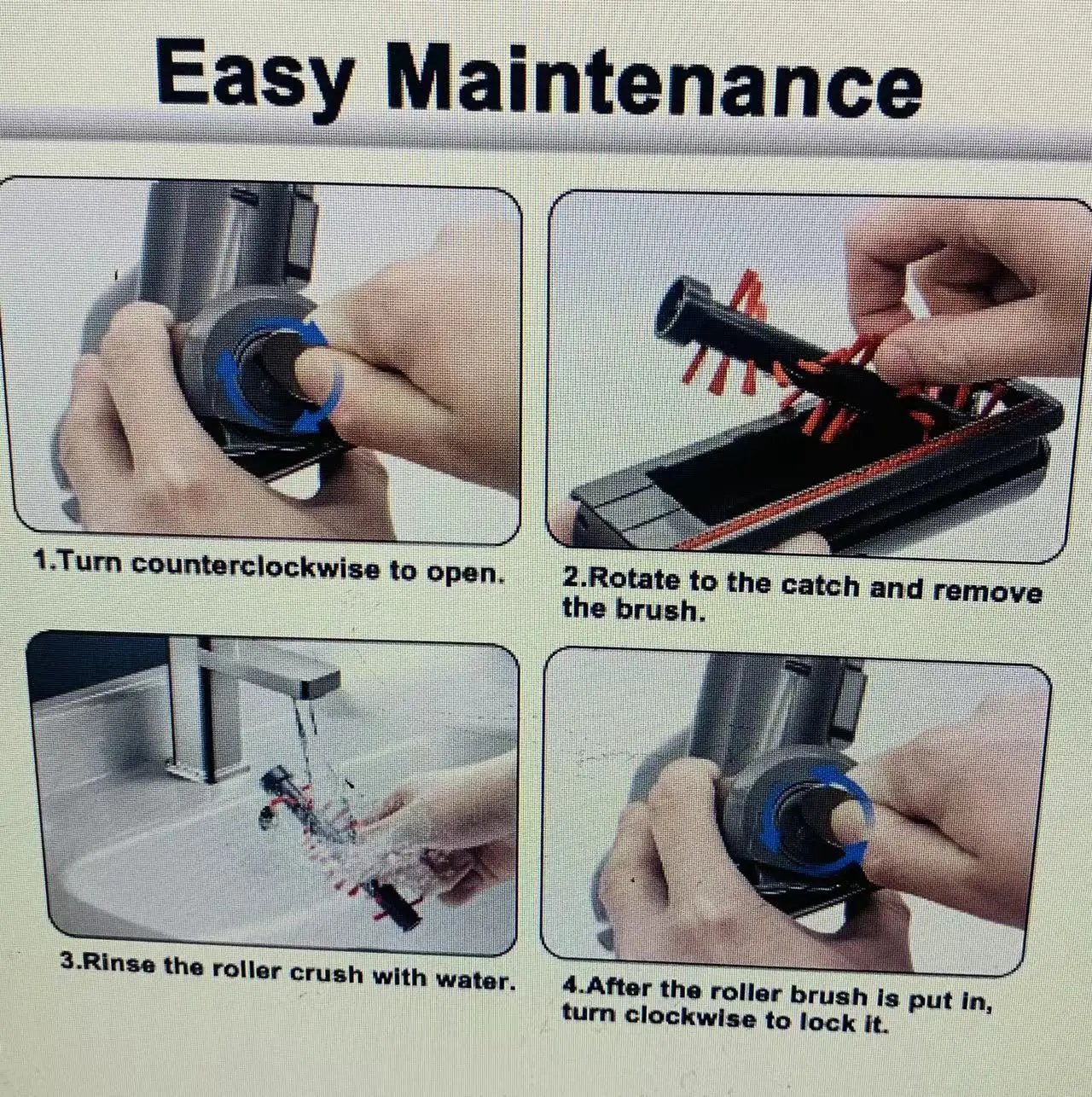 Easy Maintenance

1.Turn counterclockwise to open.

2.Rotate to the catch and remove the brush.

3.Rinse the roller crush with water.

4.After the roller brush is put in, turn clockwise to lock it.