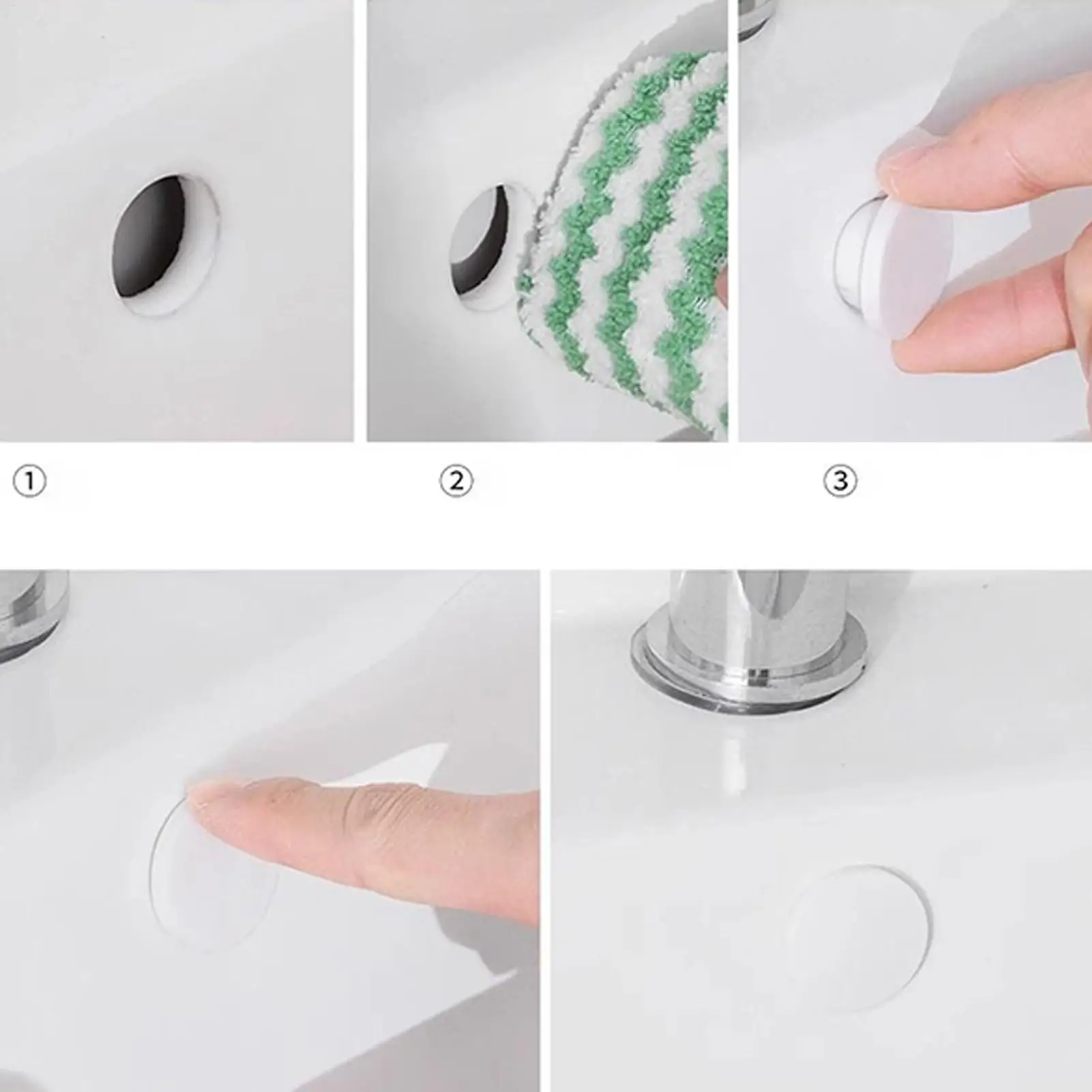 ①

②

③