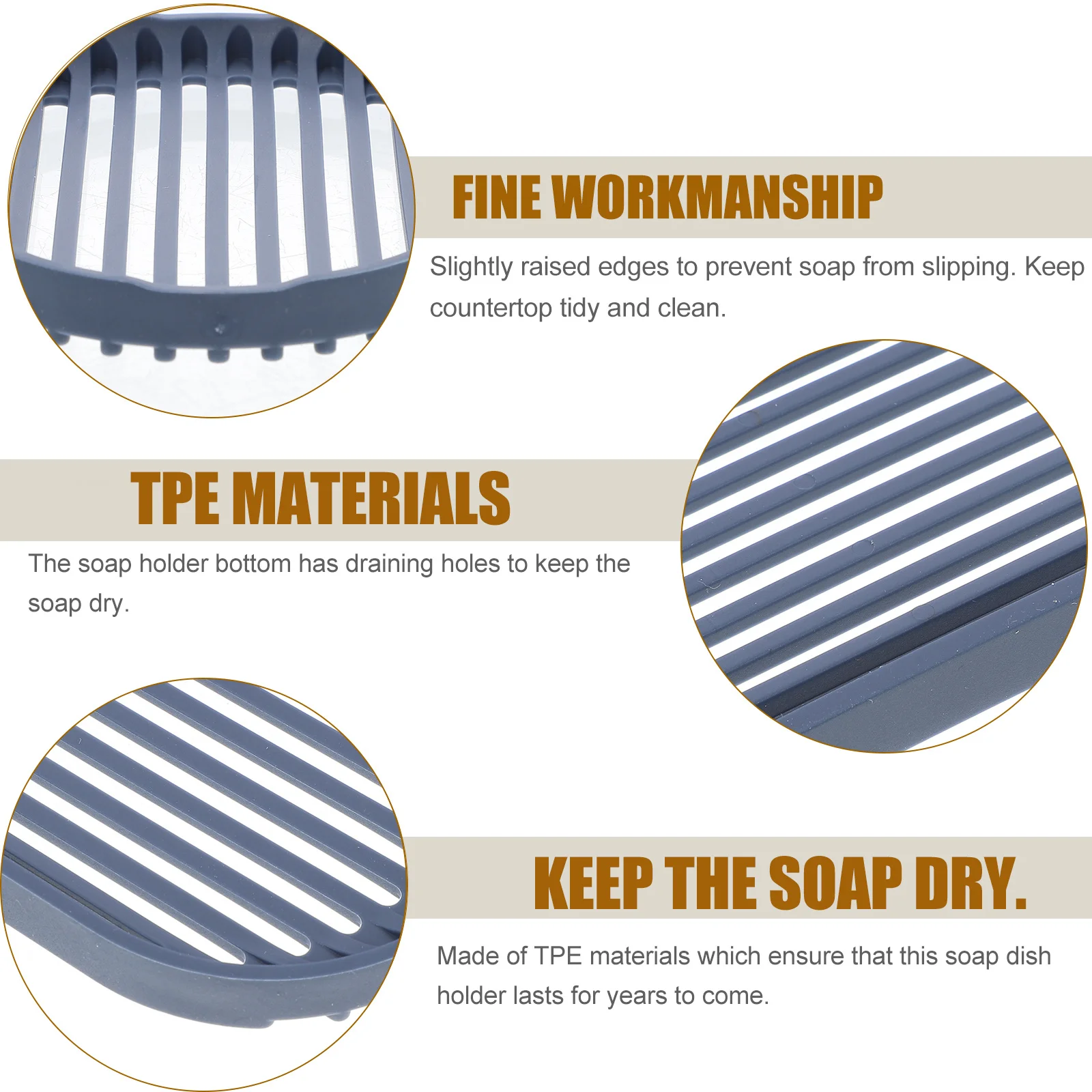 FINE WORKMANSHIP

Slightly raised edges to prevent soap from slipping. Keep countertop tidy and clean.

TPE MATERIALS

The soap holder bottom has draining holes to keep the soap dry.

KEEP THE SOAP DRY.

Made of TPE materials which ensure that this soap dish holder lasts for years to come.