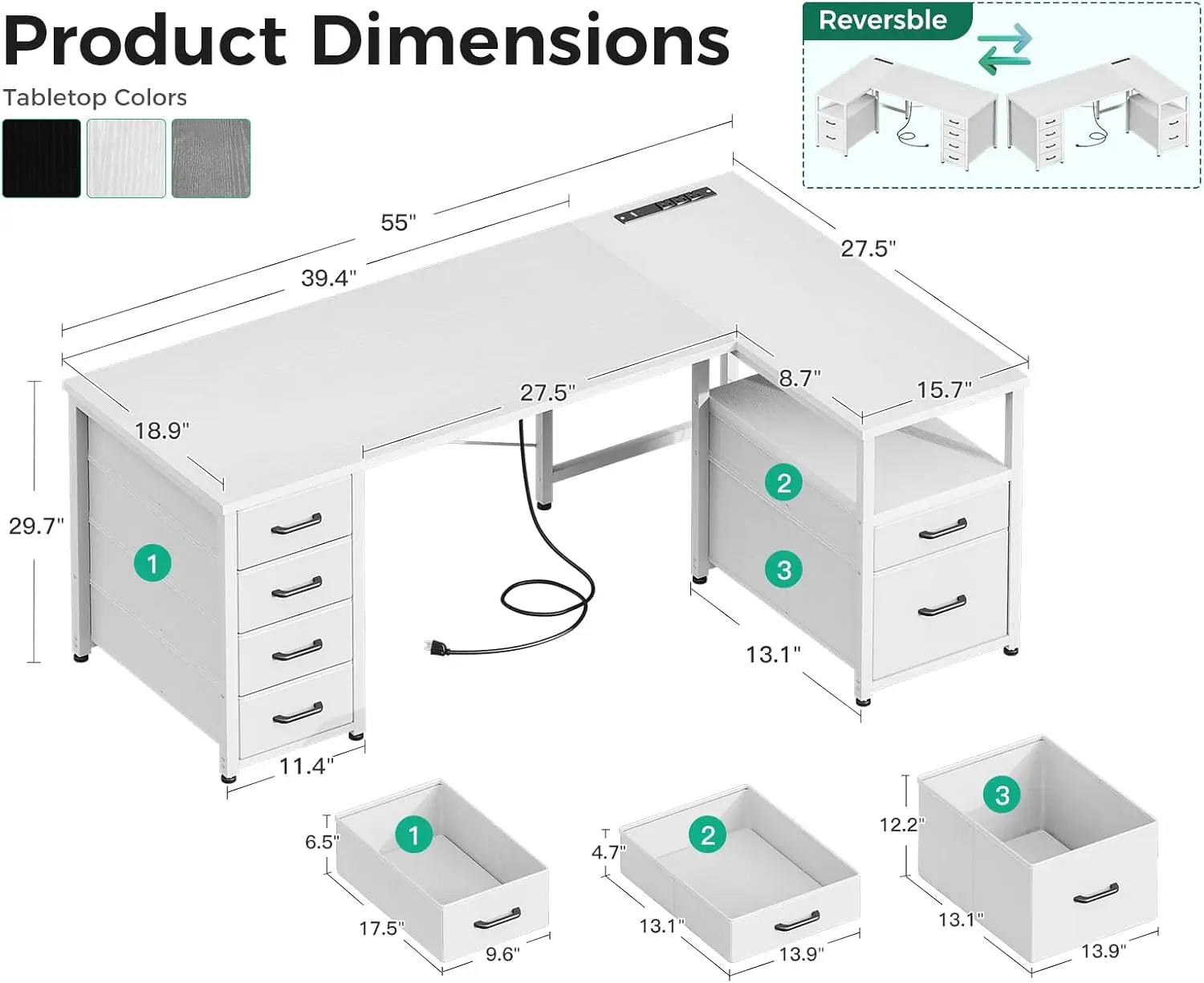 Product Dimensions

Tabletop Colors

Reversble

55"

39.4"

27.5"

27.5"

8.7"

15.7"

18.9"

29.7"

1

2

3

13.1"

11.4"

1

6.5"

17.5"

9.6"

2

4.7"

13.1"

13.9"

3

12.2"

13.1"

13.9"