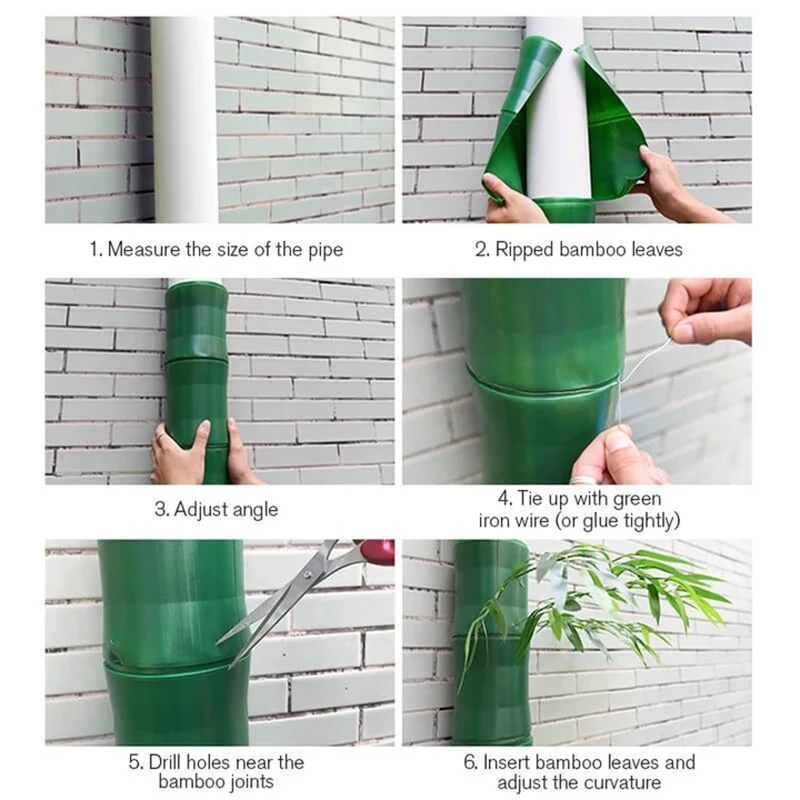 1. Measure the size of the pipe

2. Ripped bamboo leaves

3. Adjust angle

4. Tie up with green iron wire (or glue tightly)

5. Drill holes near the bamboo joints

6. Insert bamboo leaves and adjust the curvature