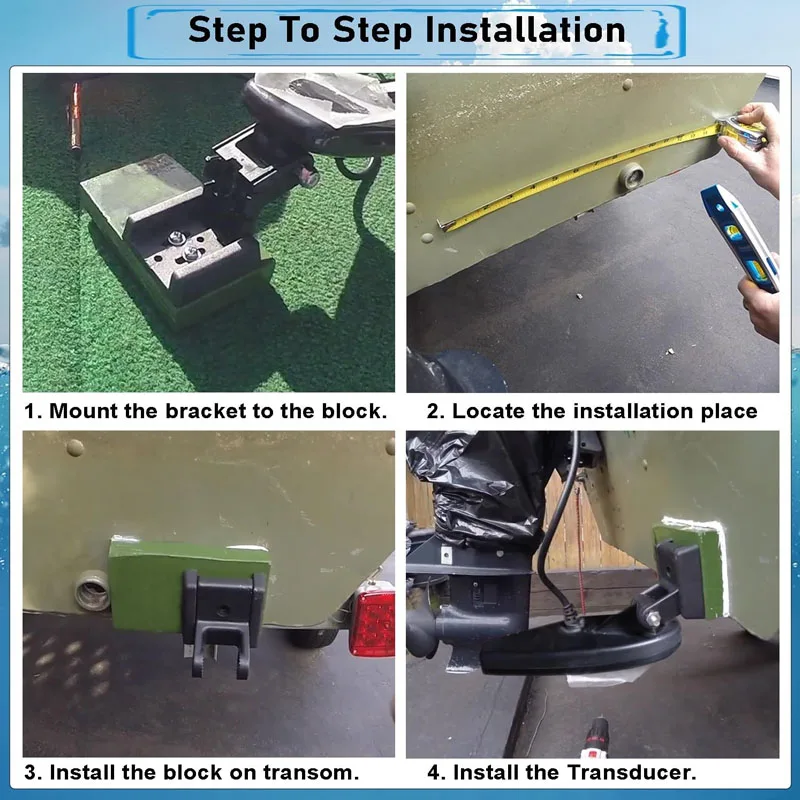 Step To Step Installation

1. Mount the bracket to the block.

2. Locate the installation place

3. Install the block on transom.

4. Install the Transducer.