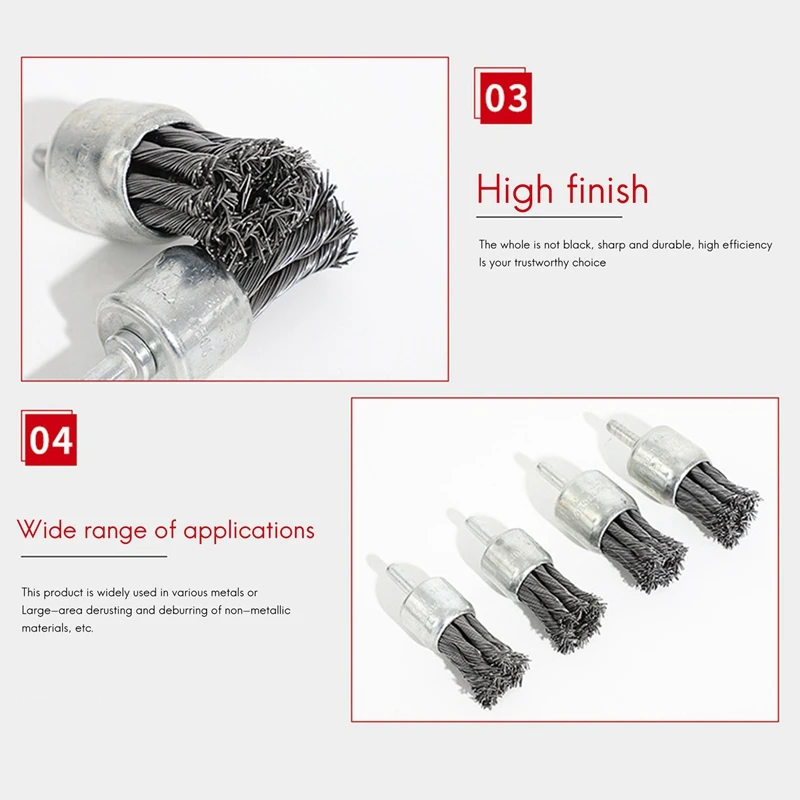 03

High finish

The whole is not black, sharp and durable, high efficiency
Is your trustworthy choice

04

Wide range of applications

This product is widely used in various metals or
Large-area derusting and deburring of non-metallic
materials, etc.