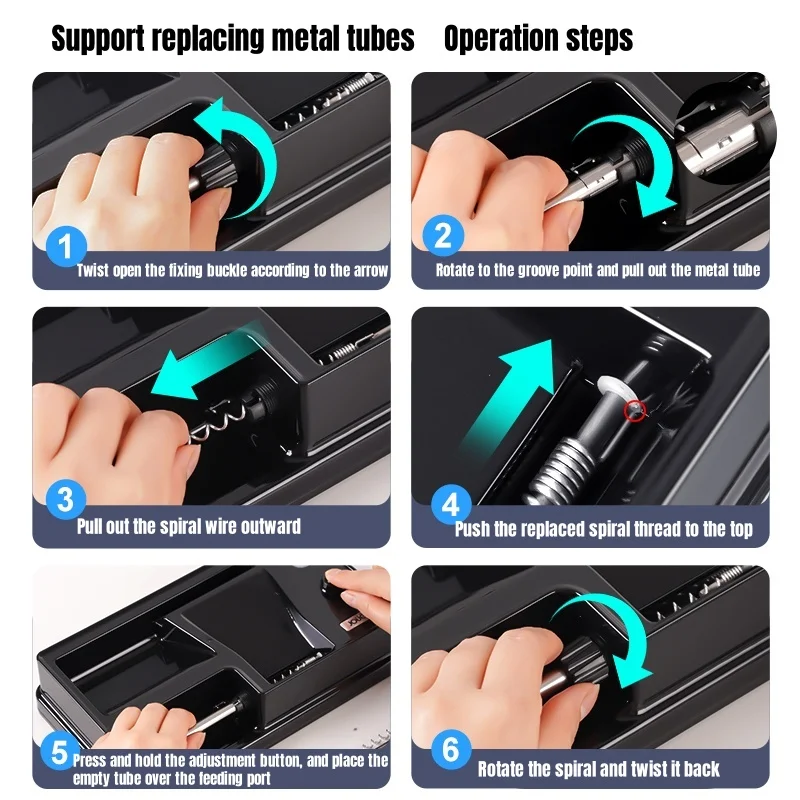 Support replacing metal tubes Operation steps

1
Twist open the fixing buckle according to the arrow

2
Rotate to the groove point and pull out the metal tube

3
Pull out the spiral wire outward

4
Push the replaced spiral thread to the top

5
Press and hold the adjustment button, and place the empty tube over the feeding port

6
Rotate the spiral and twist it back