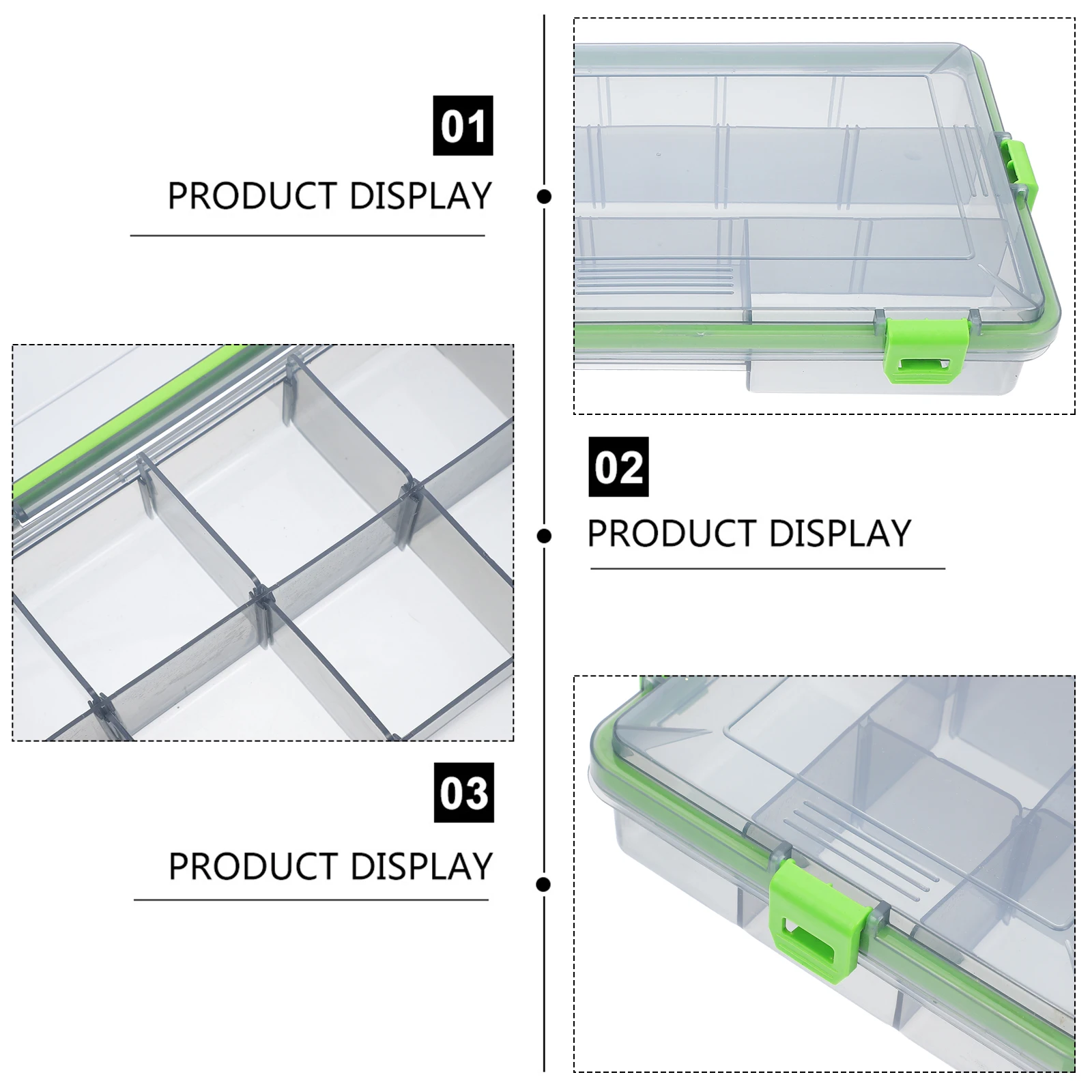 01

PRODUCT DISPLAY

02

PRODUCT DISPLAY

03

PRODUCT DISPLAY