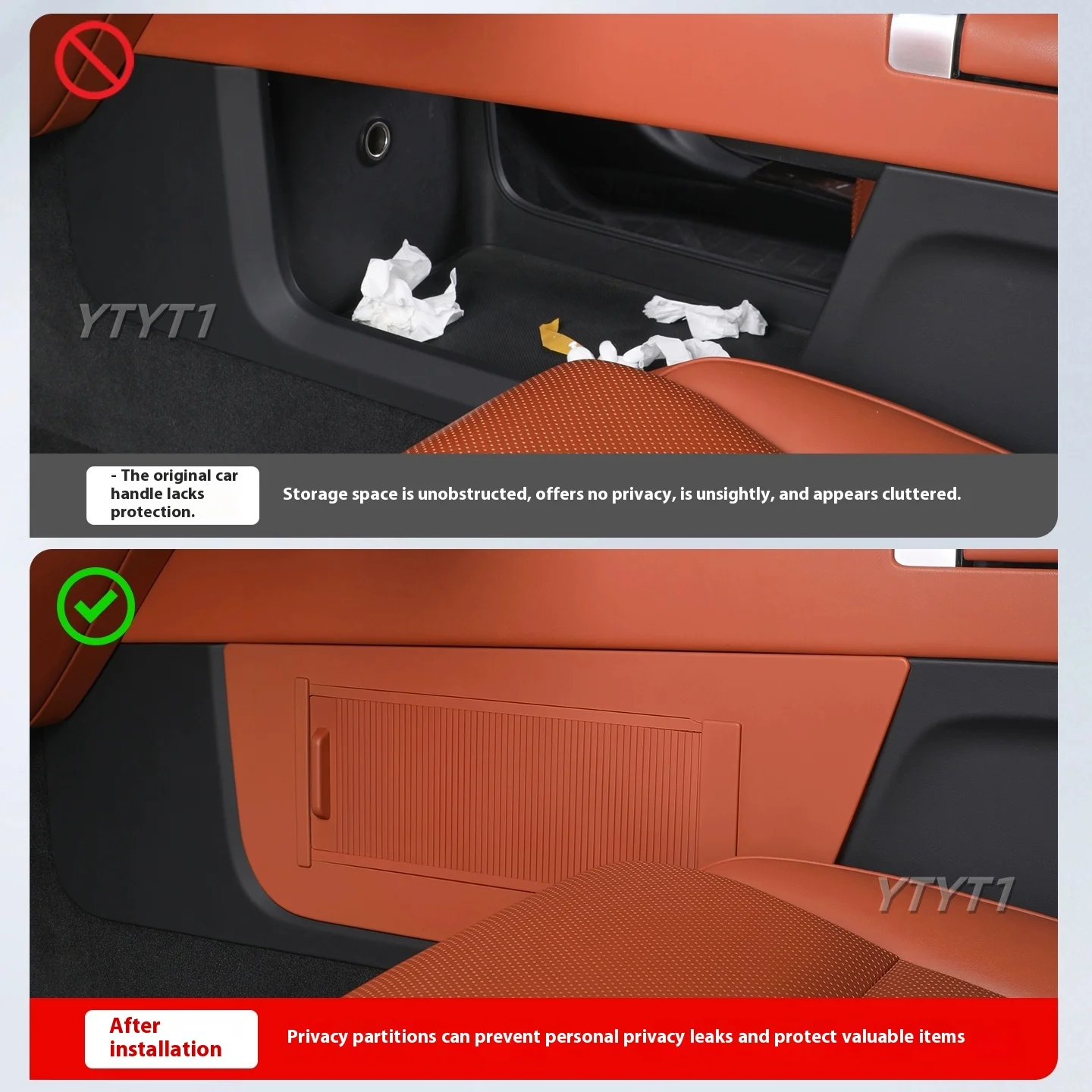 YTYT1

- The original car handle lacks protection.

Storage space is unobstructed, offers no privacy, is unsightly, and appears cluttered.

YTYT1

After installation

Privacy partitions can prevent personal privacy leaks and protect valuable items