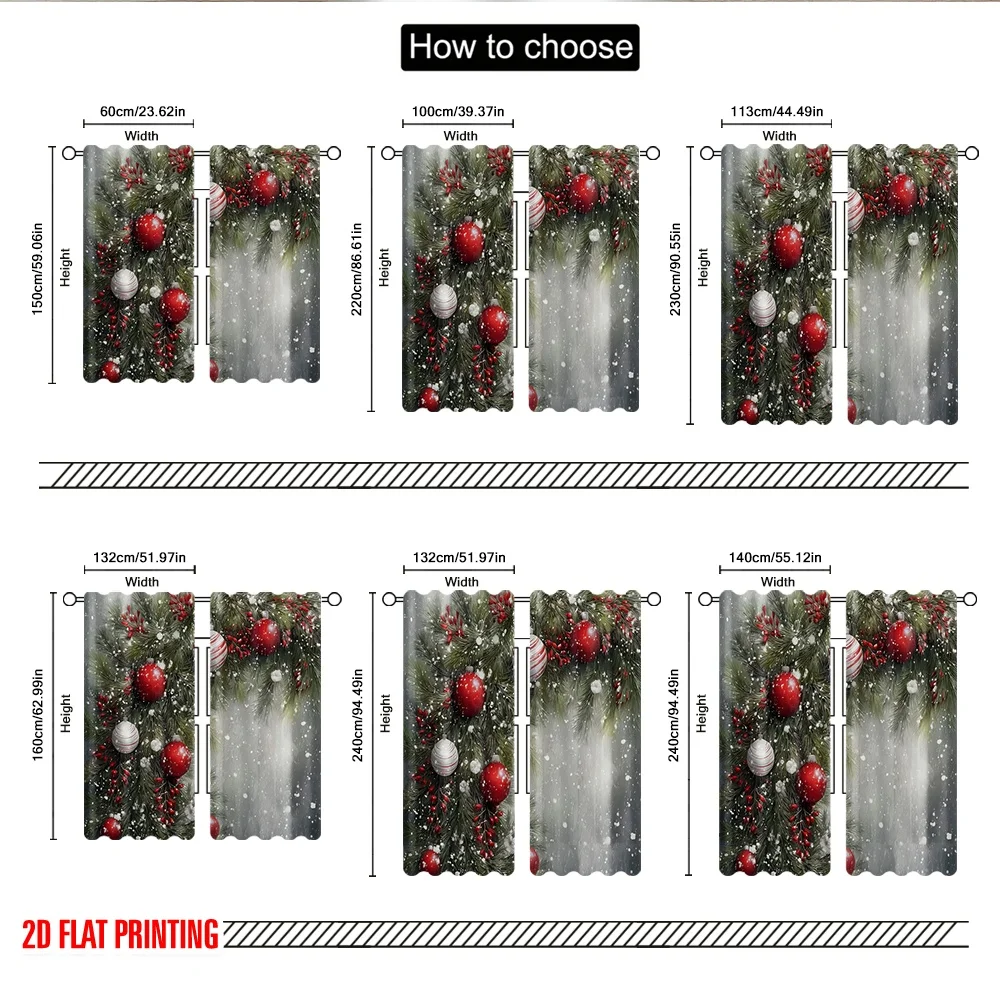 How to choose

60cm/23.62in
Width
150cm/59.06in
Height

100cm/39.37in
Width
220cm/86.61in
Height

113cm/44.49in
Width
230cm/90.55in
Height

132cm/51.97in
Width
160cm/62.99in
Height

132cm/51.97in
Width
240cm/94.49in
Height

140cm/55.12in
Width
240cm/94.49in
Height

2D FLAT PRINTING