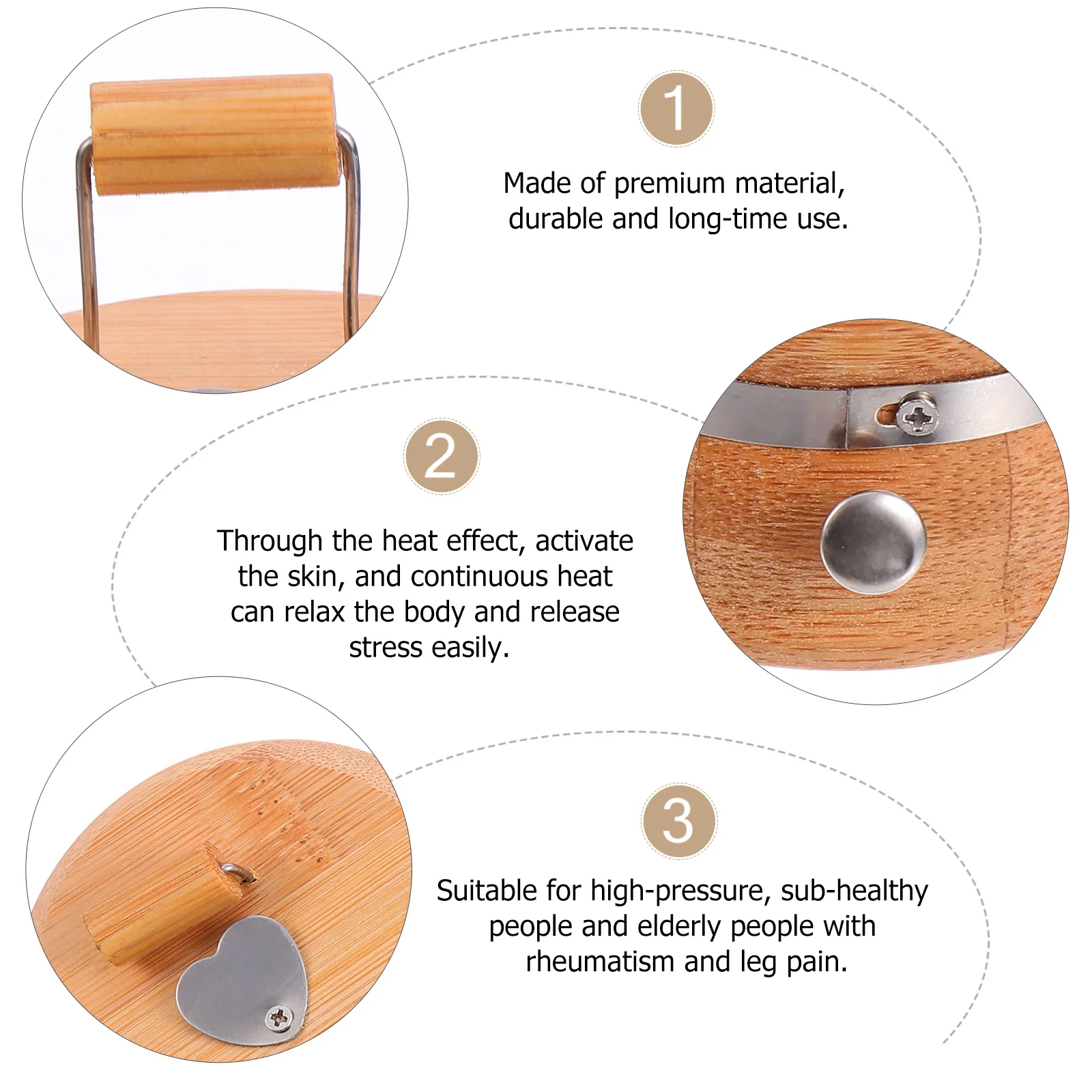 1

Made of premium material, durable and long-time use.

2

Through the heat effect, activate the skin, and continuous heat can relax the body and release stress easily.

3

Suitable for high-pressure, sub-healthy people and elderly people with rheumatism and leg pain.