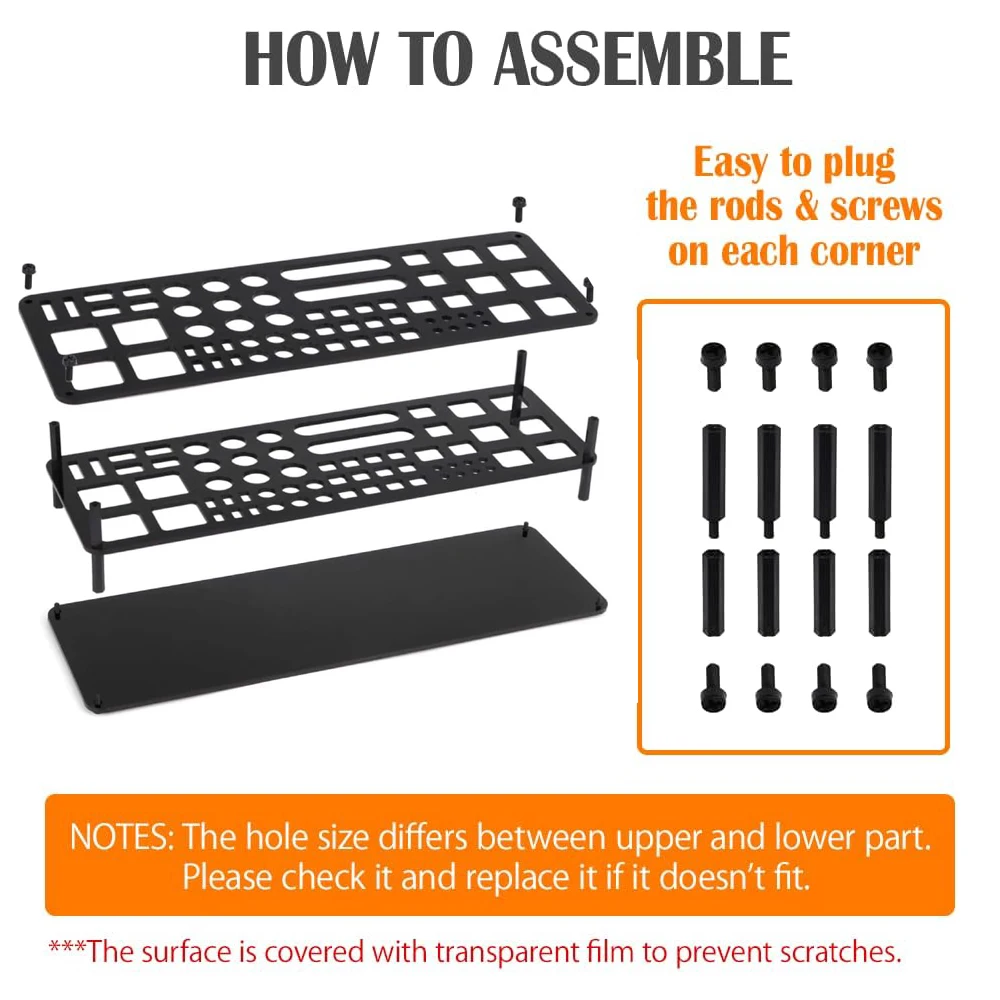 HOW TO ASSEMBLE

Easy to plug the rods & screws on each corner

NOTES: The hole size differs between upper and lower part. Please check it and replace it if it doesn't fit.

***The surface is covered with transparent film to prevent scratches.