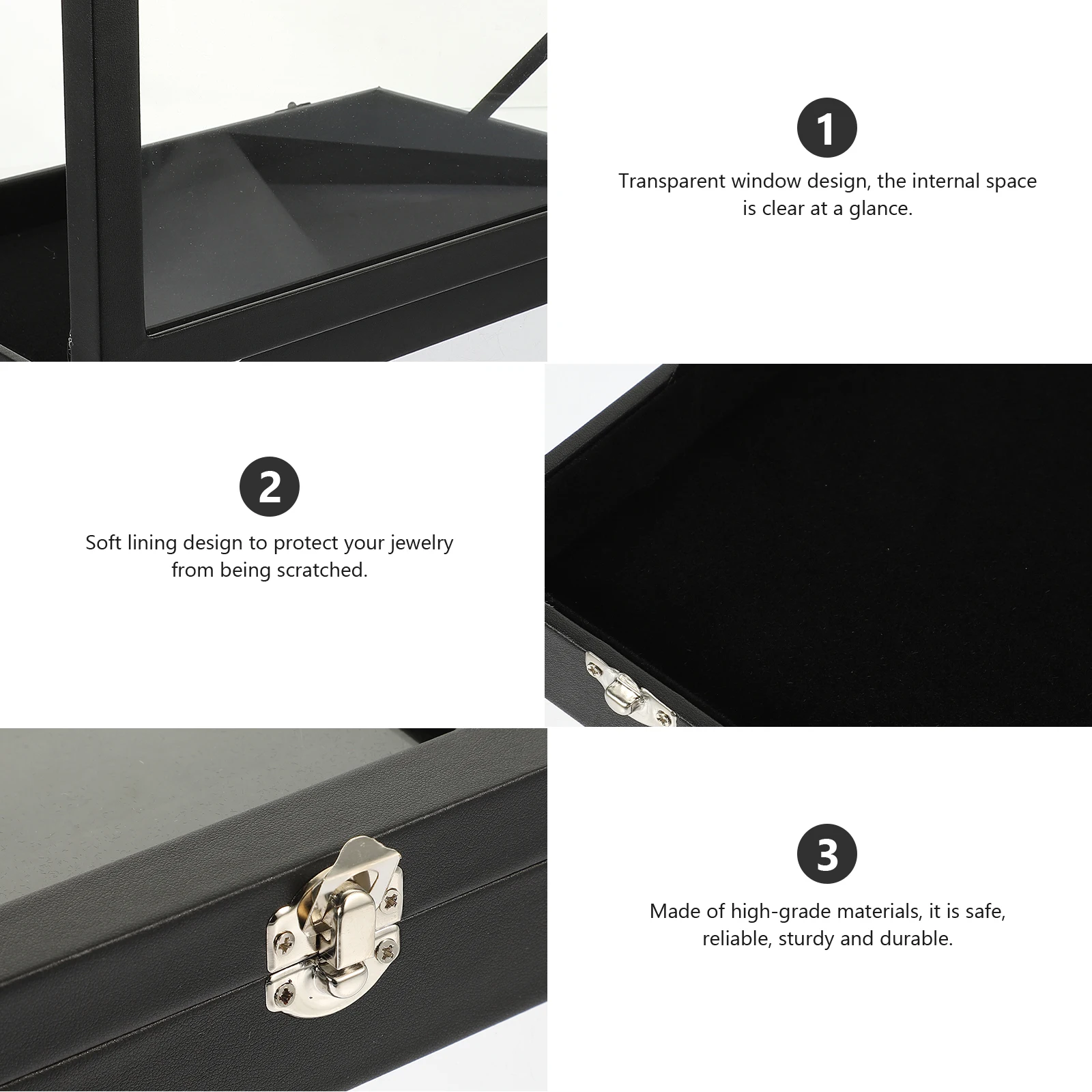 1
Transparent window design, the internal space is clear at a glance.

2
Soft lining design to protect your jewelry from being scratched.

3
Made of high-grade materials, it is safe, reliable, sturdy and durable.