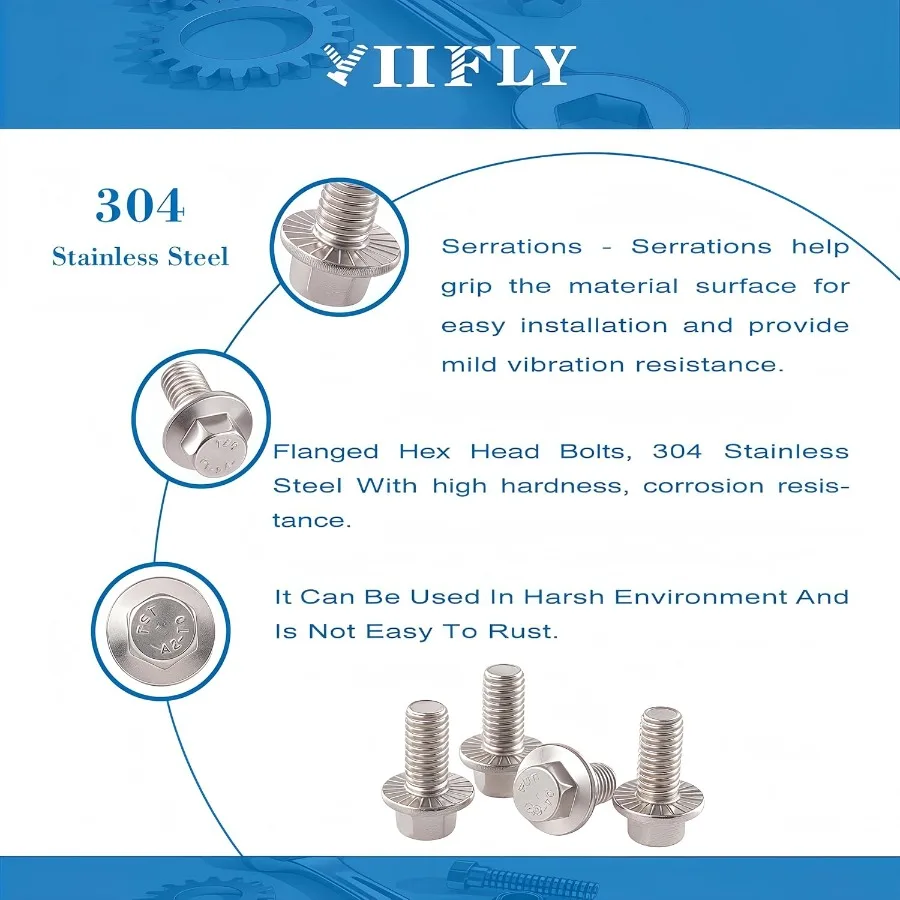 VIIFLY

304
Stainless Steel

Serrations - Serrations help grip the material surface for easy installation and provide mild vibration resistance.

Flanged Hex Head Bolts, 304 Stainless Steel With high hardness, corrosion resistance.

It Can Be Used In Harsh Environment And Is Not Easy To Rust.