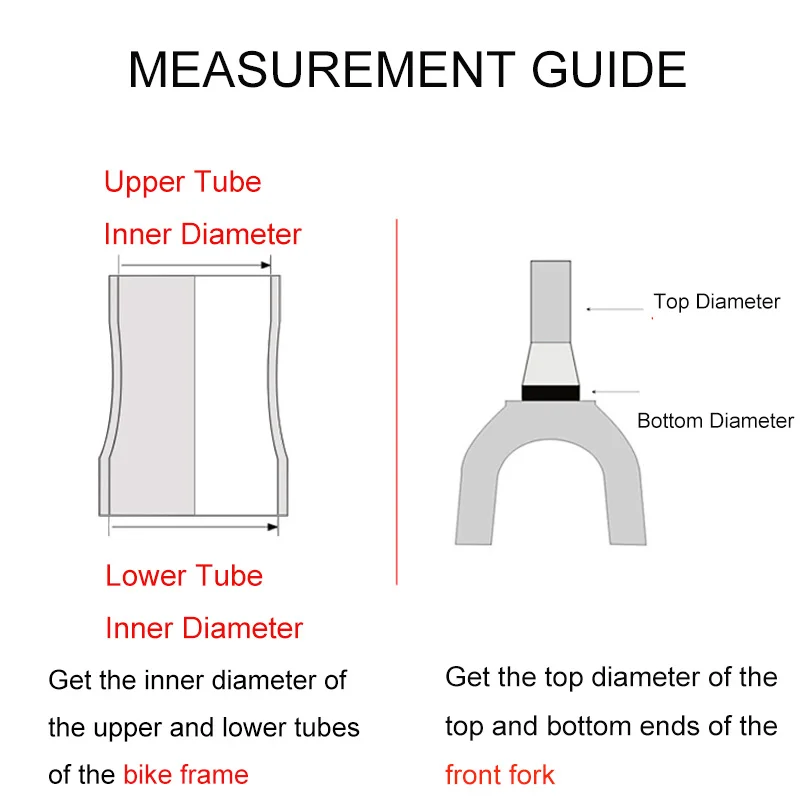 MEASUREMENT GUIDE

Upper Tube
Inner Diameter

Lower Tube
Inner Diameter

Get the inner diameter of the upper and lower tubes of the bike frame

Top Diameter

Bottom Diameter

Get the top diameter of the top and bottom ends of the front fork