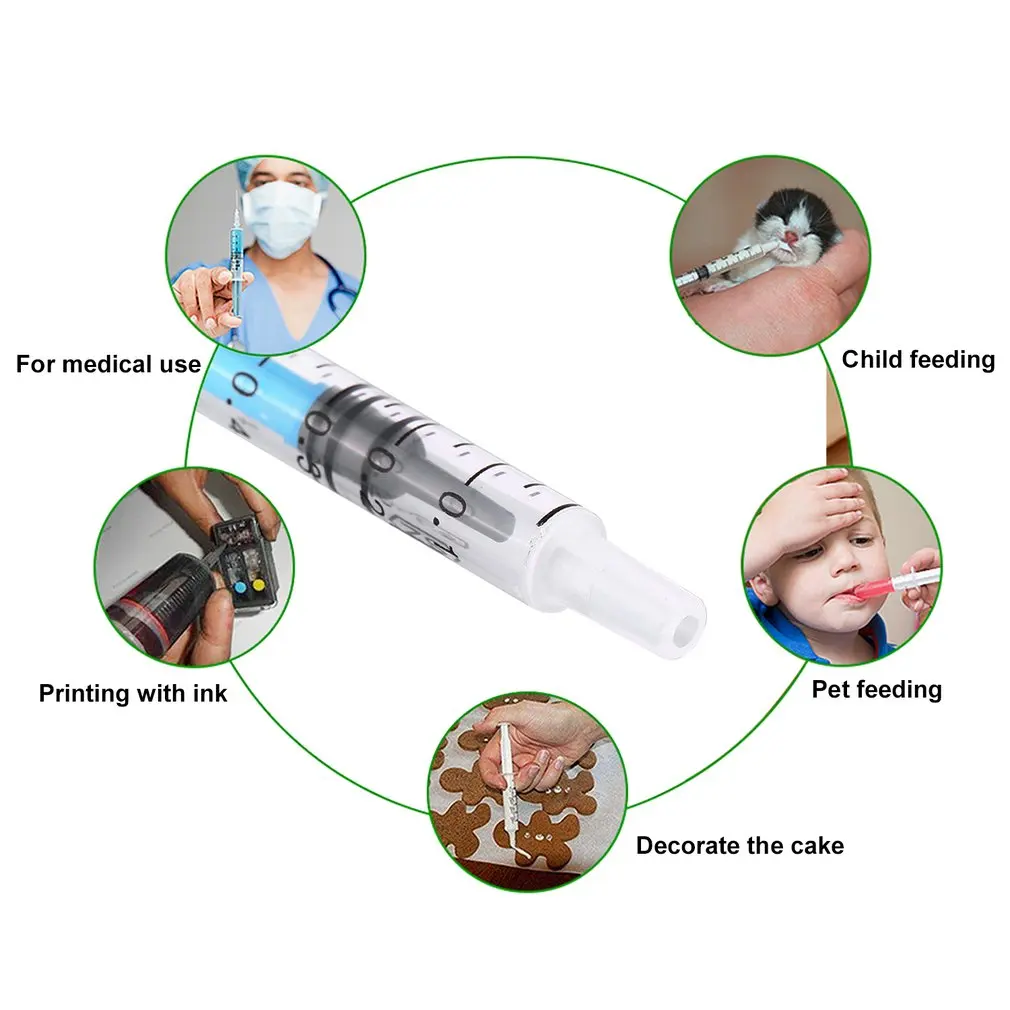 For medical use

Child feeding

Printing with ink

Pet feeding

Decorate the cake