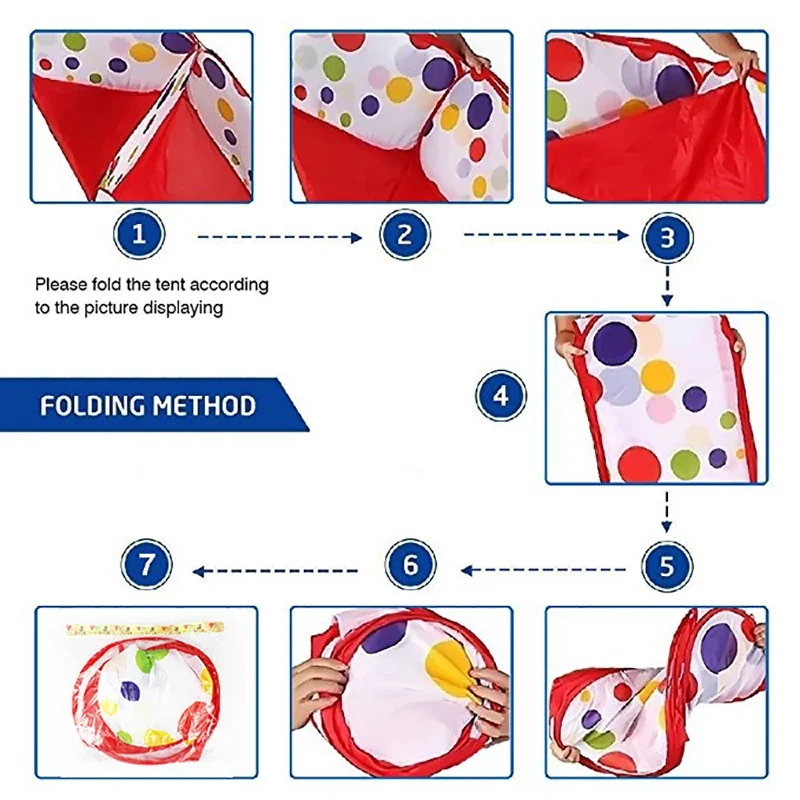 1

2

3

Please fold the tent according to the picture displaying

4

FOLDING METHOD

7

6

5