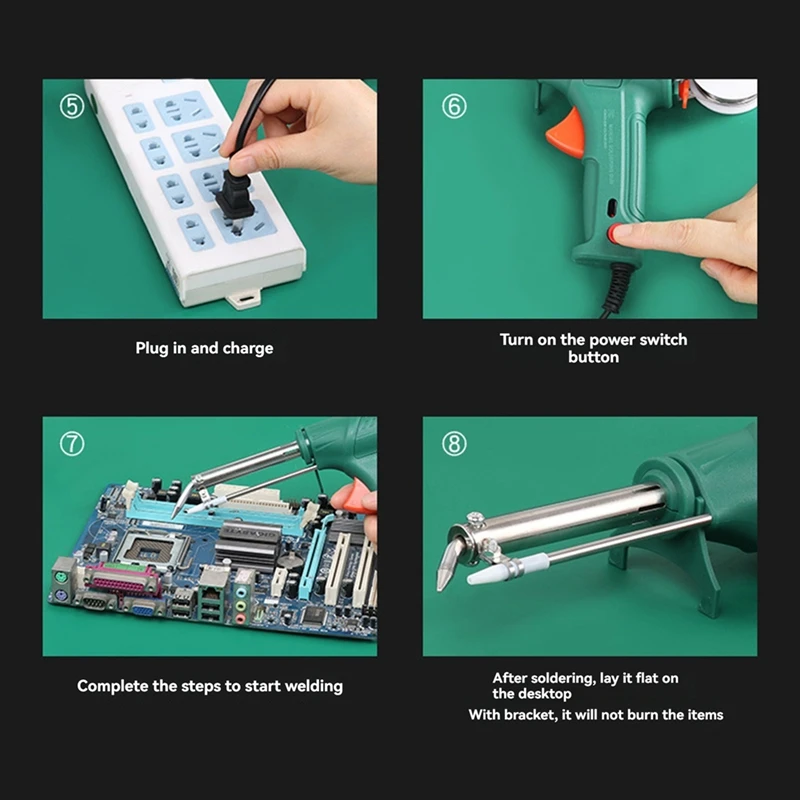 ⑤

Plug in and charge

⑥

Turn on the power switch button

⑦

Complete the steps to start welding

⑧

After soldering, lay it flat on the desktop
With bracket, it will not burn the items