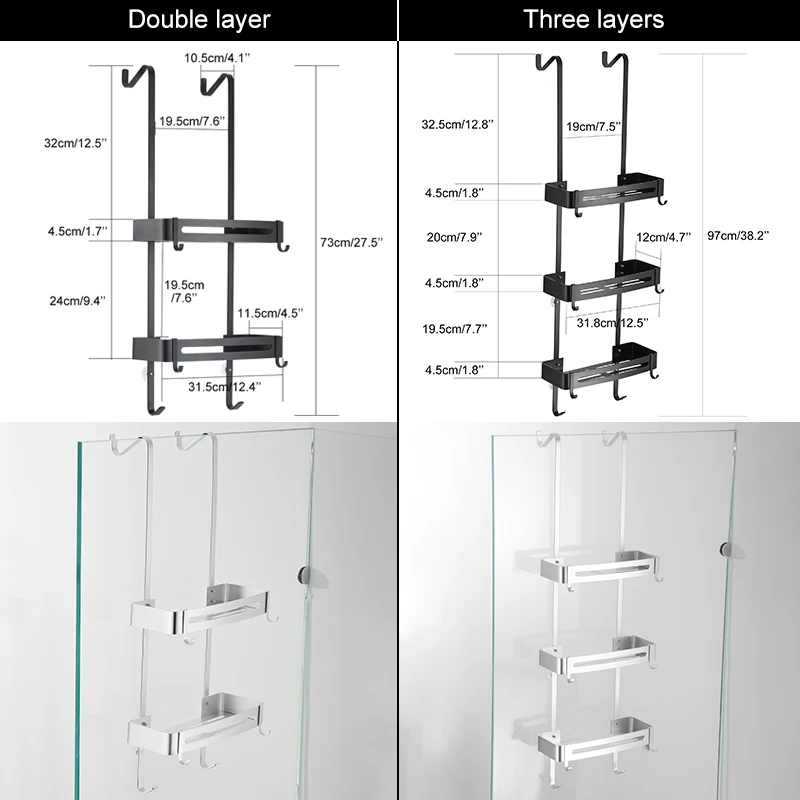 Double layer

10.5cm/4.1''
19.5cm/7.6''
32cm/12.5''
4.5cm/1.7''
73cm/27.5''
19.5cm
/7.6''
24cm/9.4''
11.5cm/4.5''
31.5cm/12.4''

Three layers

32.5cm/12.8''
19cm/7.5''
4.5cm/1.8''
20cm/7.9''
12cm/4.7''
97cm/38.2''
4.5cm/1.8''
31.8cm/12.5''
19.5cm/7.7''
4.5cm/1.8''