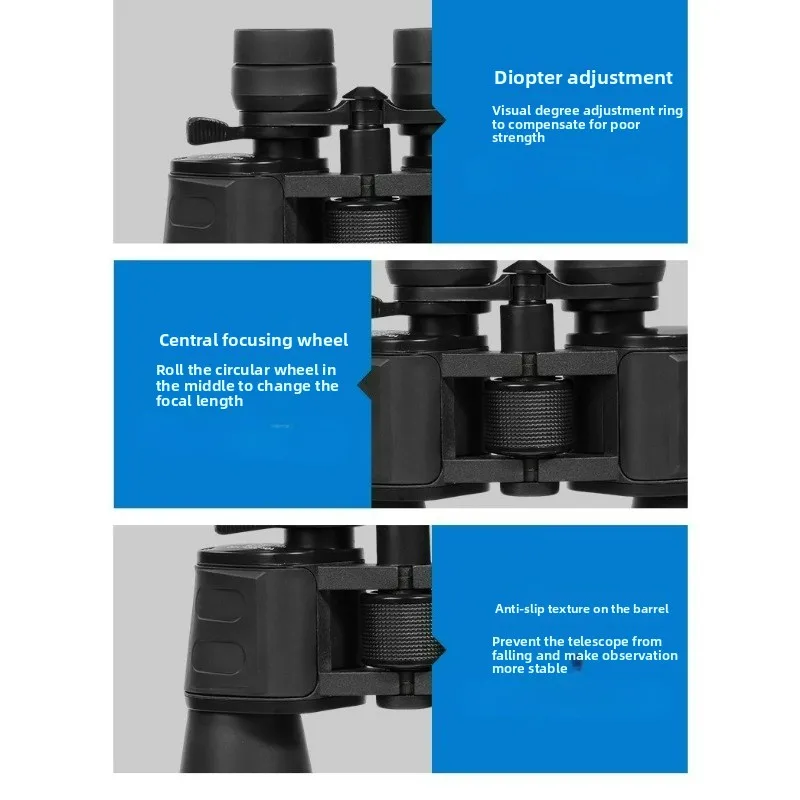 Diopter adjustment

Visual degree adjustment ring to compensate for poor strength

Central focusing wheel

Roll the circular wheel in the middle to change the focal length

Anti-slip texture on the barrel

Prevent the telescope from falling and make observation more stable