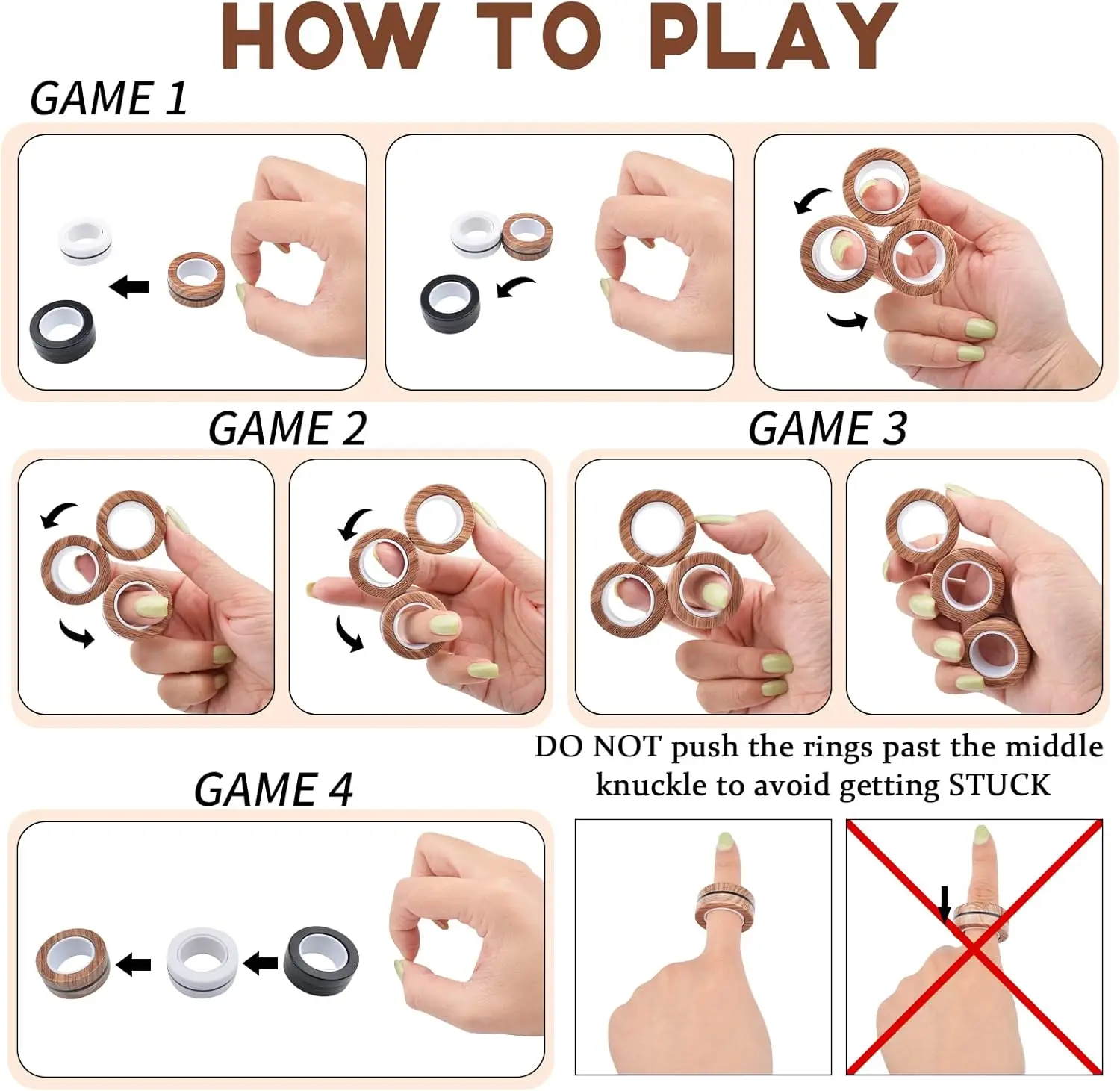 HOW TO PLAY

GAME 1

GAME 2

GAME 3

DO NOT push the rings past the middle knuckle to avoid getting STUCK

GAME 4