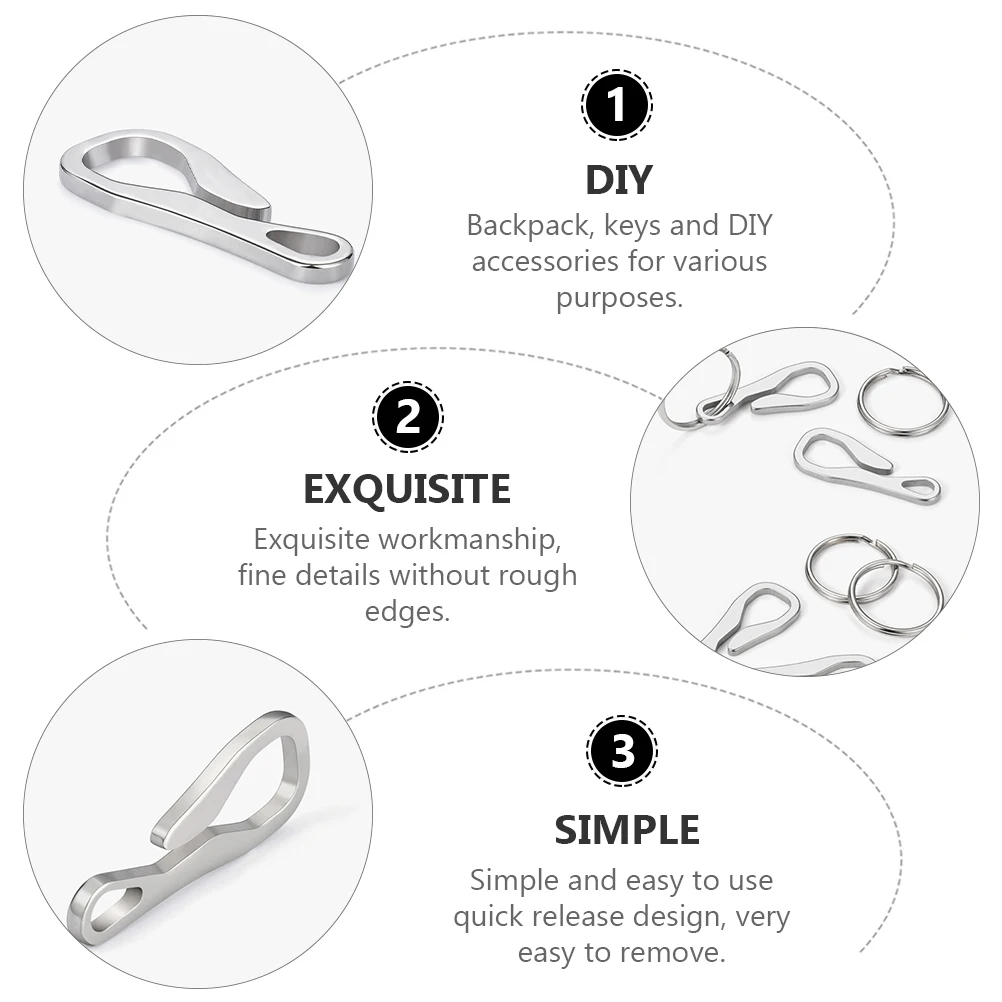 1

DIY

Backpack, keys and DIY accessories for various purposes.

2

EXQUISITE

Exquisite workmanship, fine details without rough edges.

3

SIMPLE

Simple and easy to use quick release design, very easy to remove.