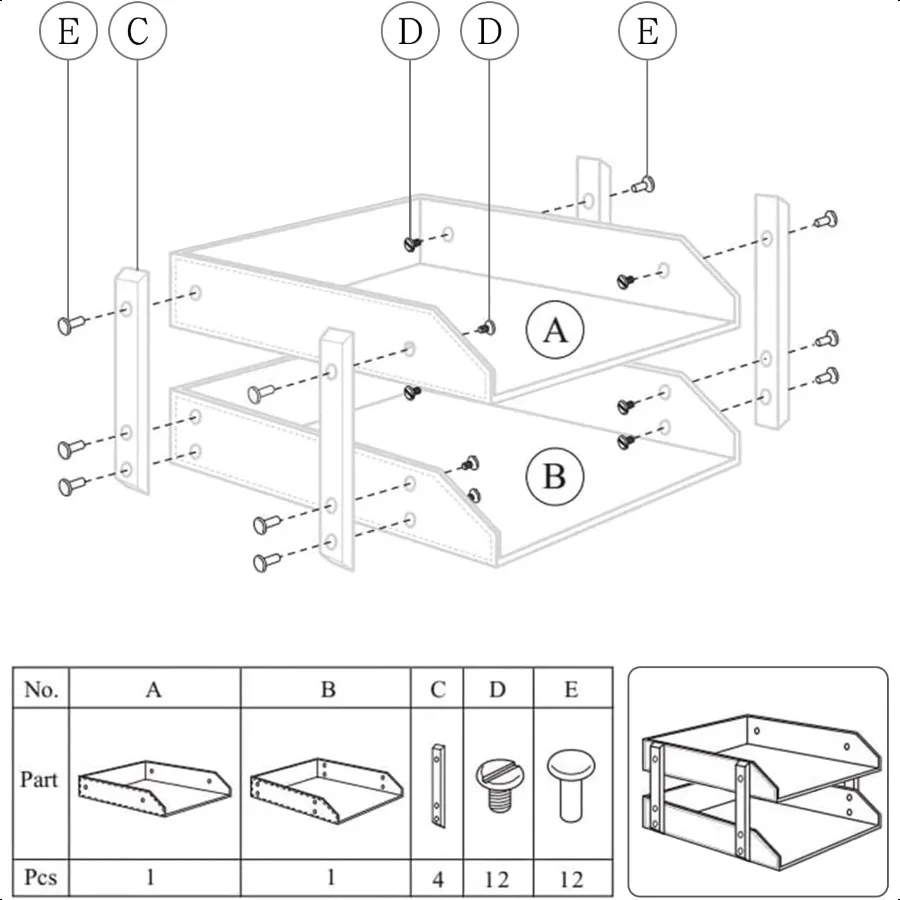 E C D D E

A

B

| No. | A | B | C | D | E |
|---|---|---|---|---|---|
| Part | | | | | |
| Pcs | 1 | 1 | 4 | 12 | 12 |