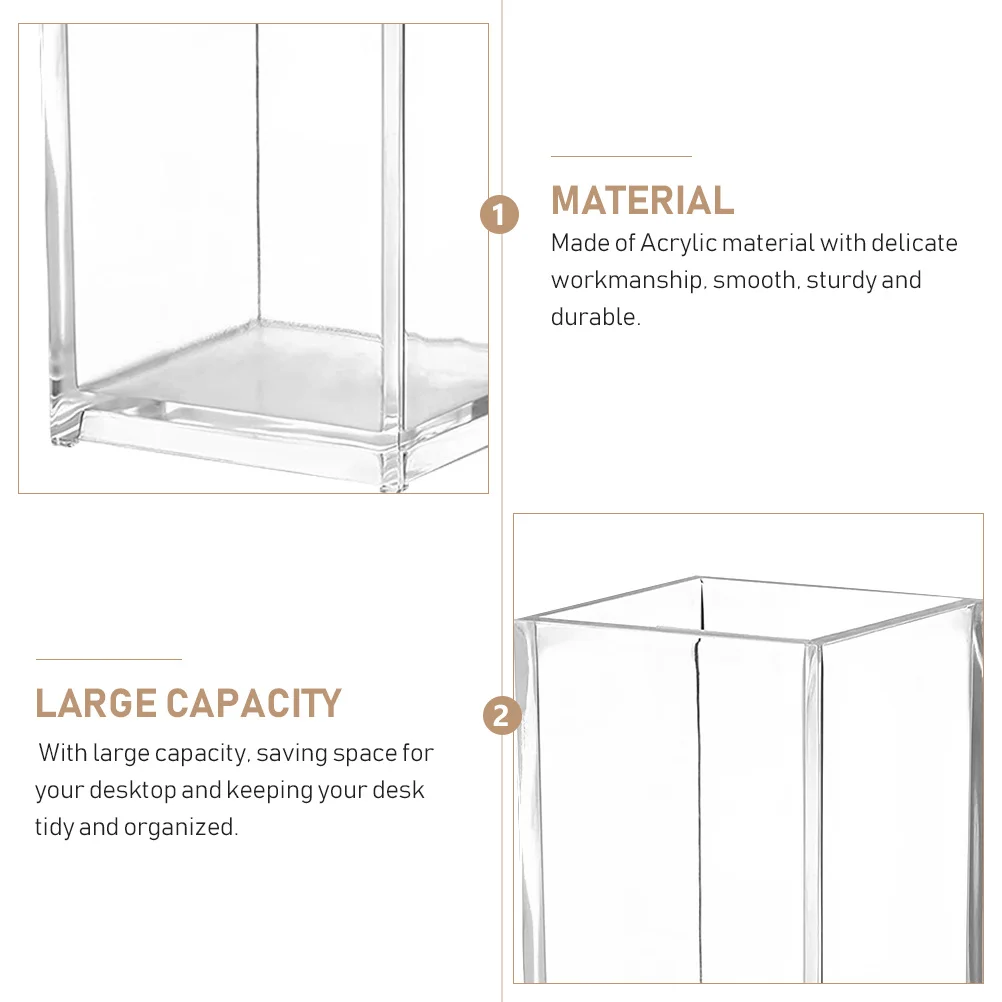 1

MATERIAL

Made of Acrylic material with delicate workmanship, smooth, sturdy and durable.

LARGE CAPACITY

With large capacity, saving space for your desktop and keeping your desk tidy and organized.

2